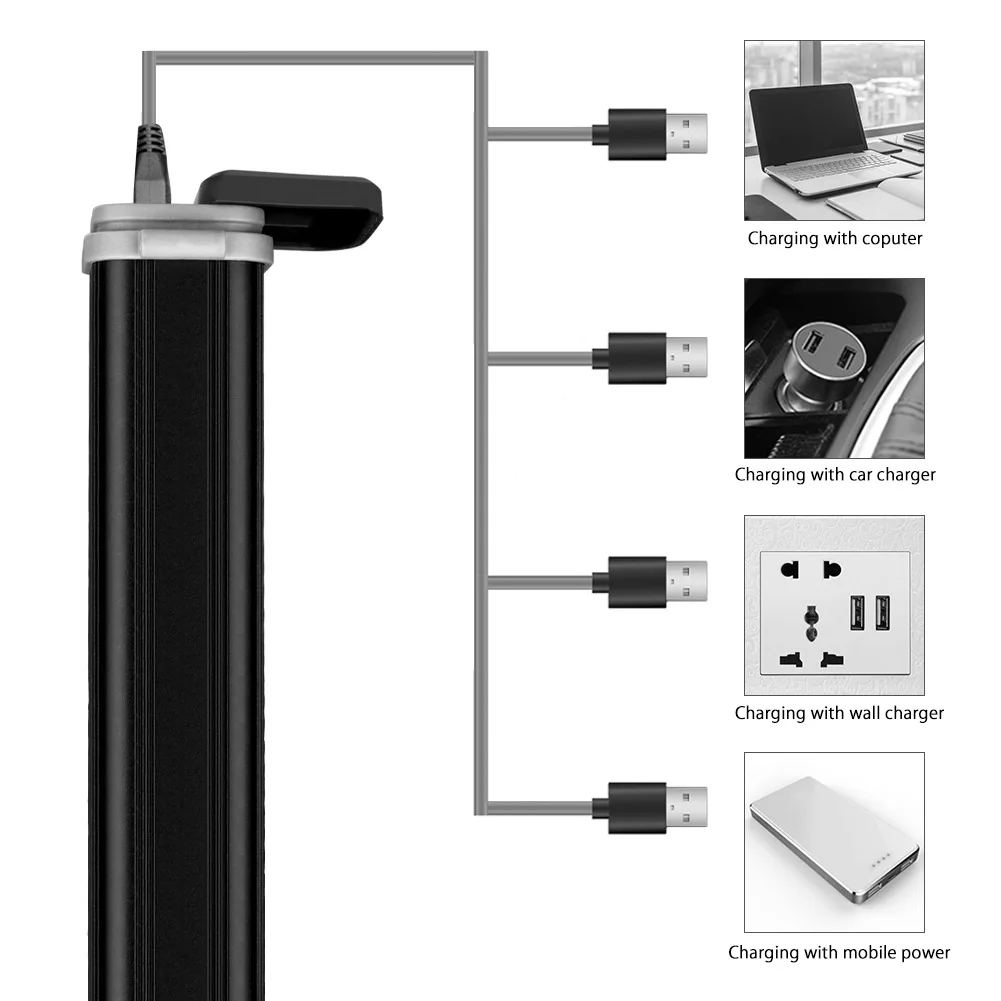 Charging with coputer

Charging with car charger

Charging with wall charger

Charging with mobile power