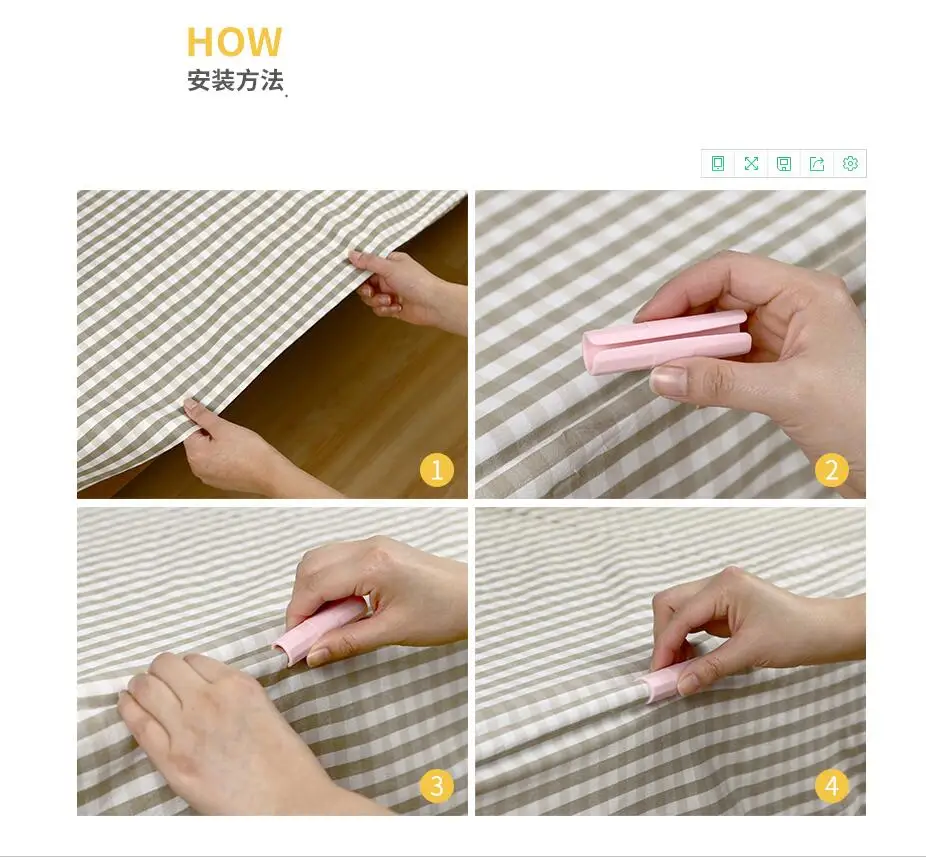 HOW
安装方法

1

2

3

4