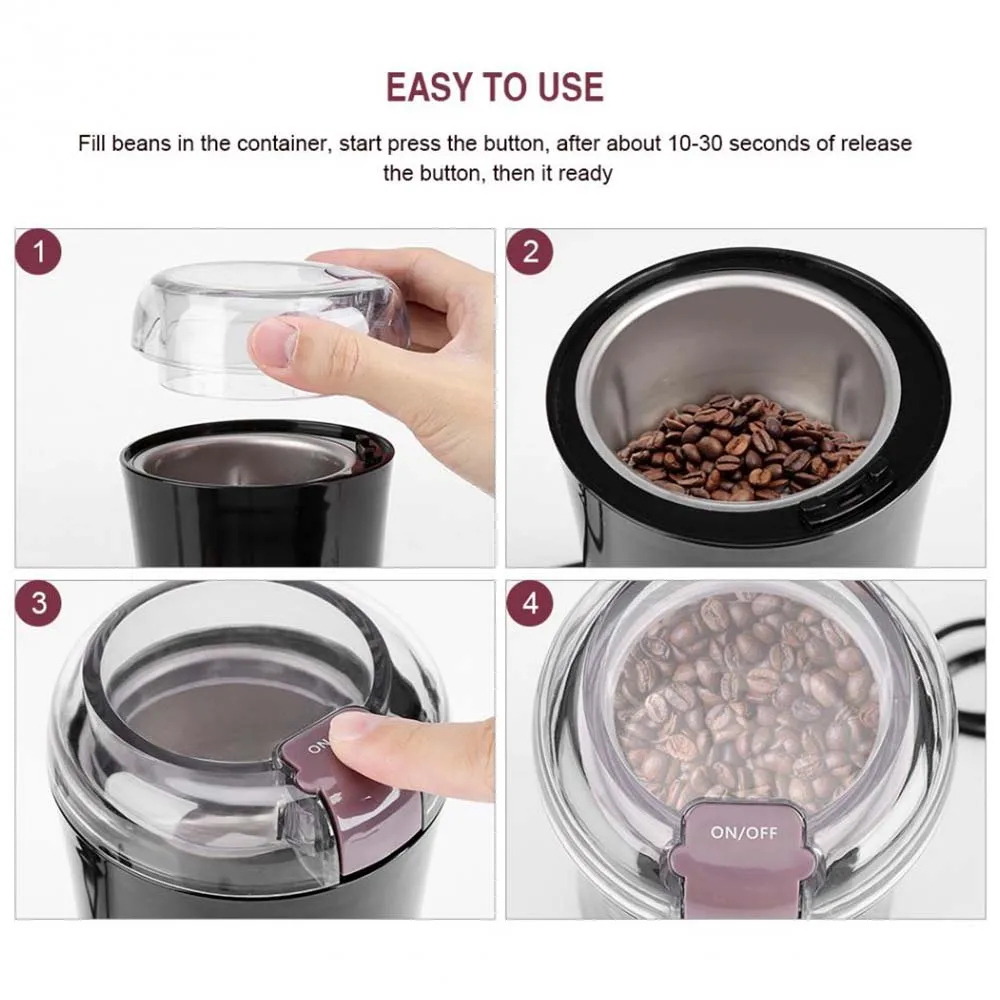 EASY TO USE

Fill beans in the container, start press the button, after about 10-30 seconds of release the button, then it ready

1

2

3

ON

4

ON/OFF