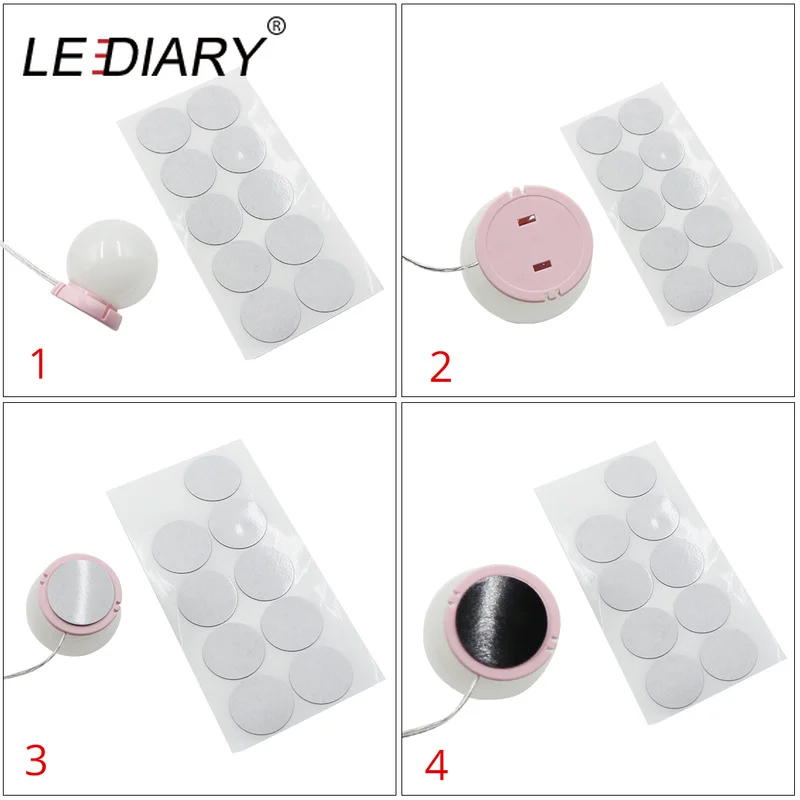 LEDIARY®

1

2

3

4