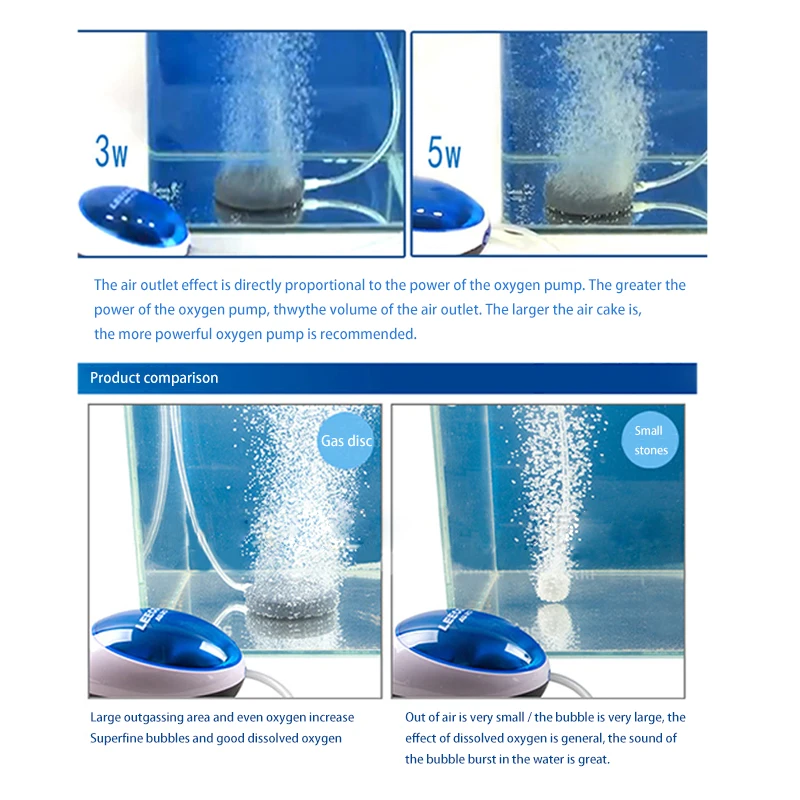 3w

5w

The air outlet effect is directly proportional to the power of the oxygen pump. The greater the power of the oxygen pump, thwythe volume of the air outlet. The larger the air cake is, the more powerful oxygen pump is recommended.

Product comparison

Gas disc

Small stones

Large outgassing area and even oxygen increase
Superfine bubbles and good dissolved oxygen

Out of air is very small / the bubble is very large, the effect of dissolved oxygen is general, the sound of the bubble burst in the water is great.