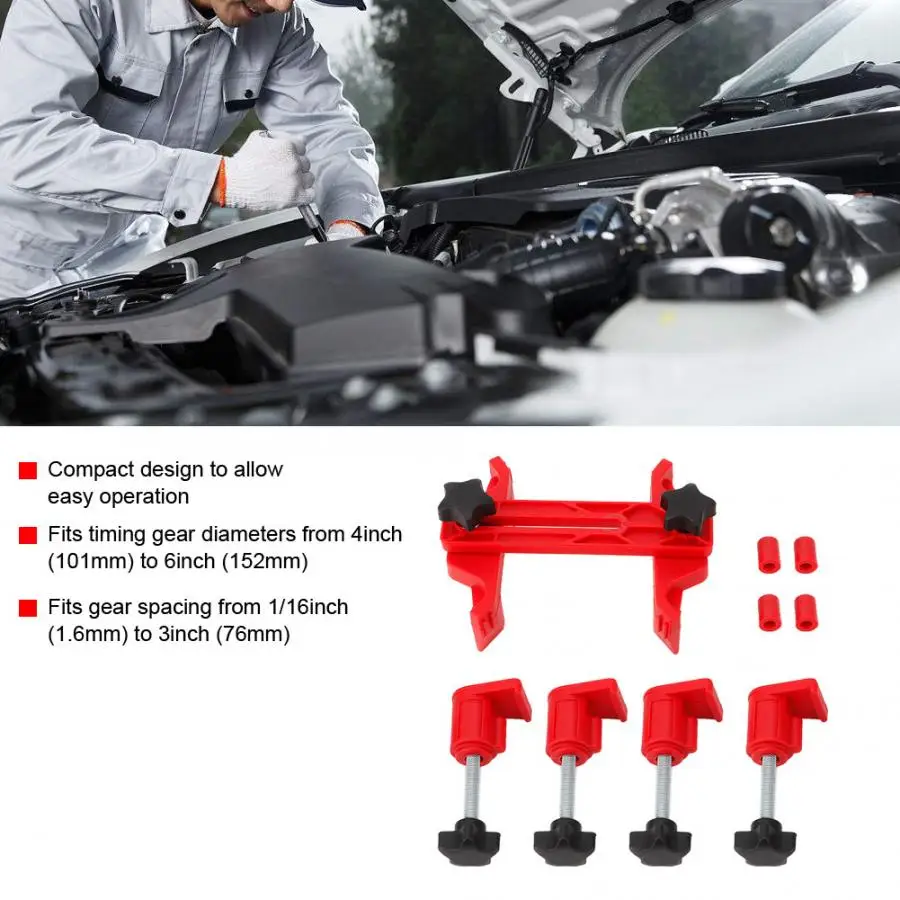 Compact design to allow easy operation

Fits timing gear diameters from 4inch (101mm) to 6inch (152mm)

Fits gear spacing from 1/16inch (1.6mm) to 3inch (76mm)