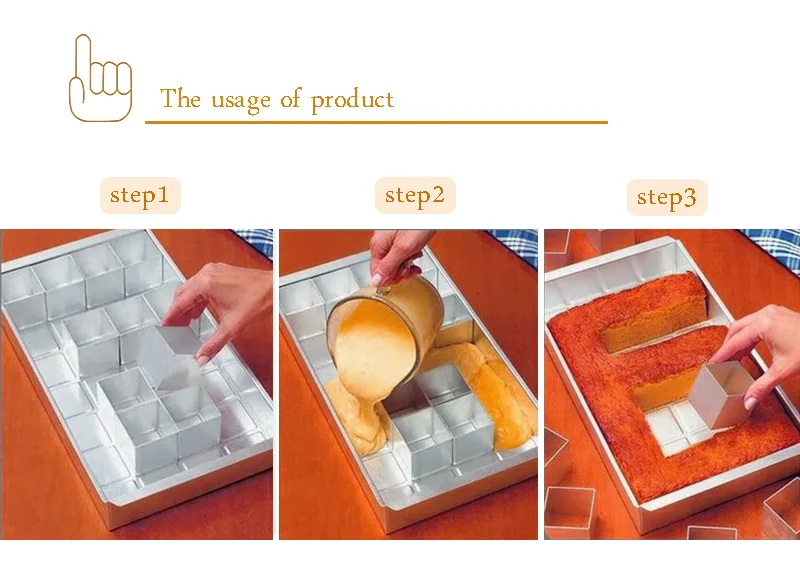 The usage of product

step1

step2

step3