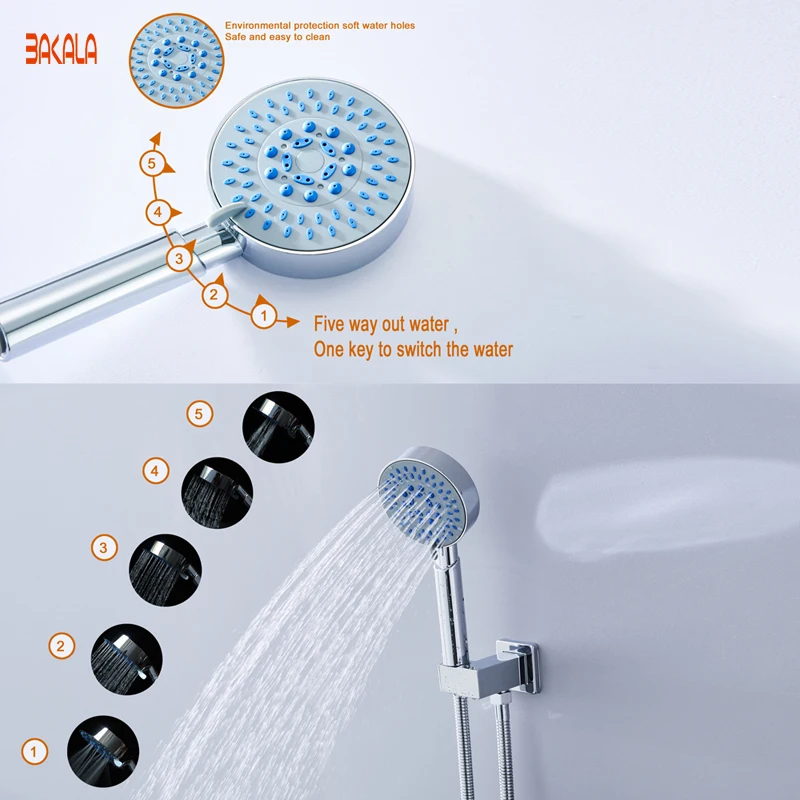 BAKALA

Environmental protection soft water holes
Safe and easy to clean

5
4
3
2
1

Five way out water ,
One key to switch the water

5
4
3
2
1