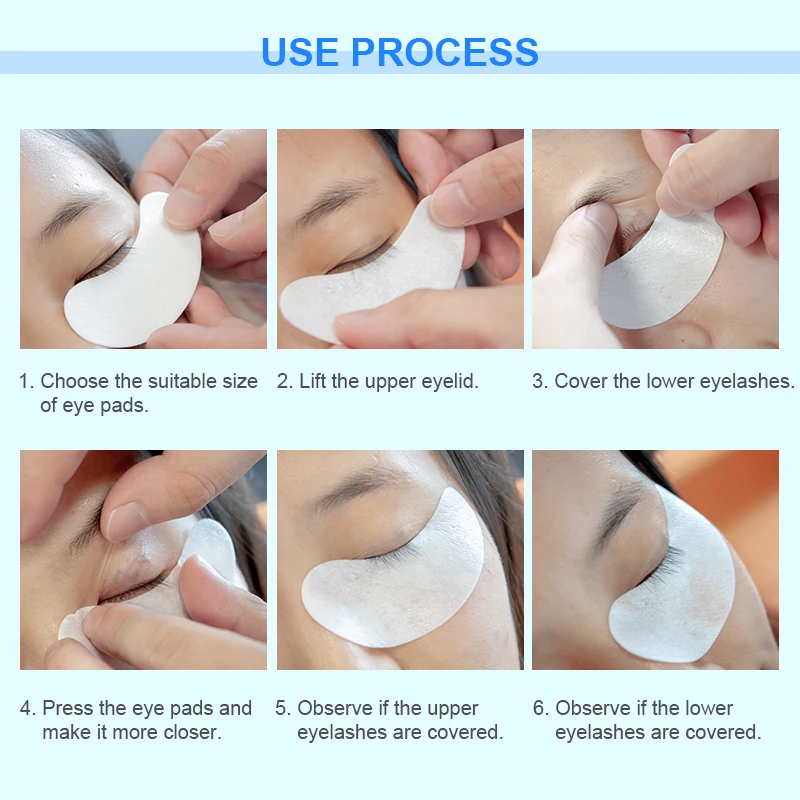 USE PROCESS

1. Choose the suitable size of eye pads.

2. Lift the upper eyelid.

3. Cover the lower eyelashes.

4. Press the eye pads and make it more closer.

5. Observe if the upper eyelashes are covered.

6. Observe if the lower eyelashes are covered.