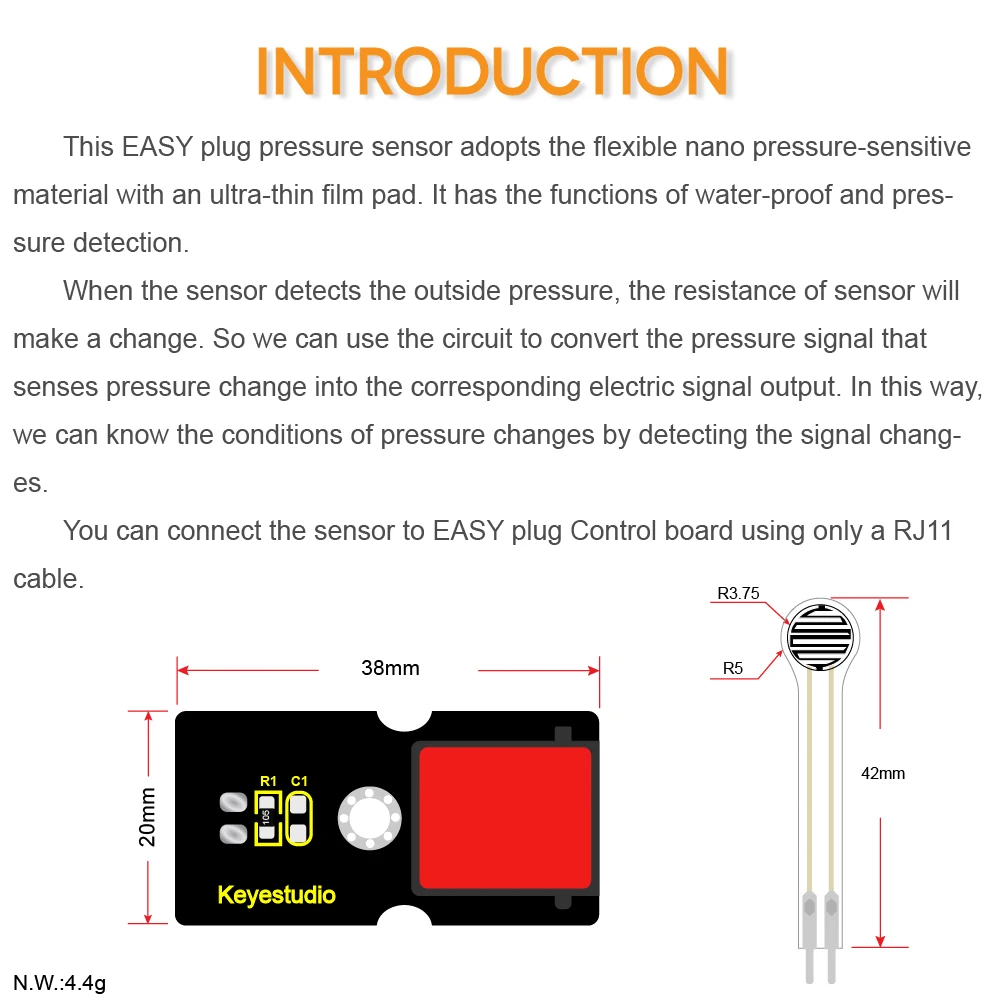 INTRODUCTION

This EASY plug pressure sensor adopts the flexible nano pressure-sensitive material with an ultra-thin film pad. It has the functions of water-proof and pressure detection.

When the sensor detects the outside pressure, the resistance of sensor will make a change. So we can use the circuit to convert the pressure signal that senses pressure change into the corresponding electric signal output. In this way, we can know the conditions of pressure changes by detecting the signal changes.

You can connect the sensor to EASY plug Control board using only a RJ11 cable.

38mm

20mm

R1 C1

105

Keyestudio

R3.75

R5

42mm

N.W.:4.4g