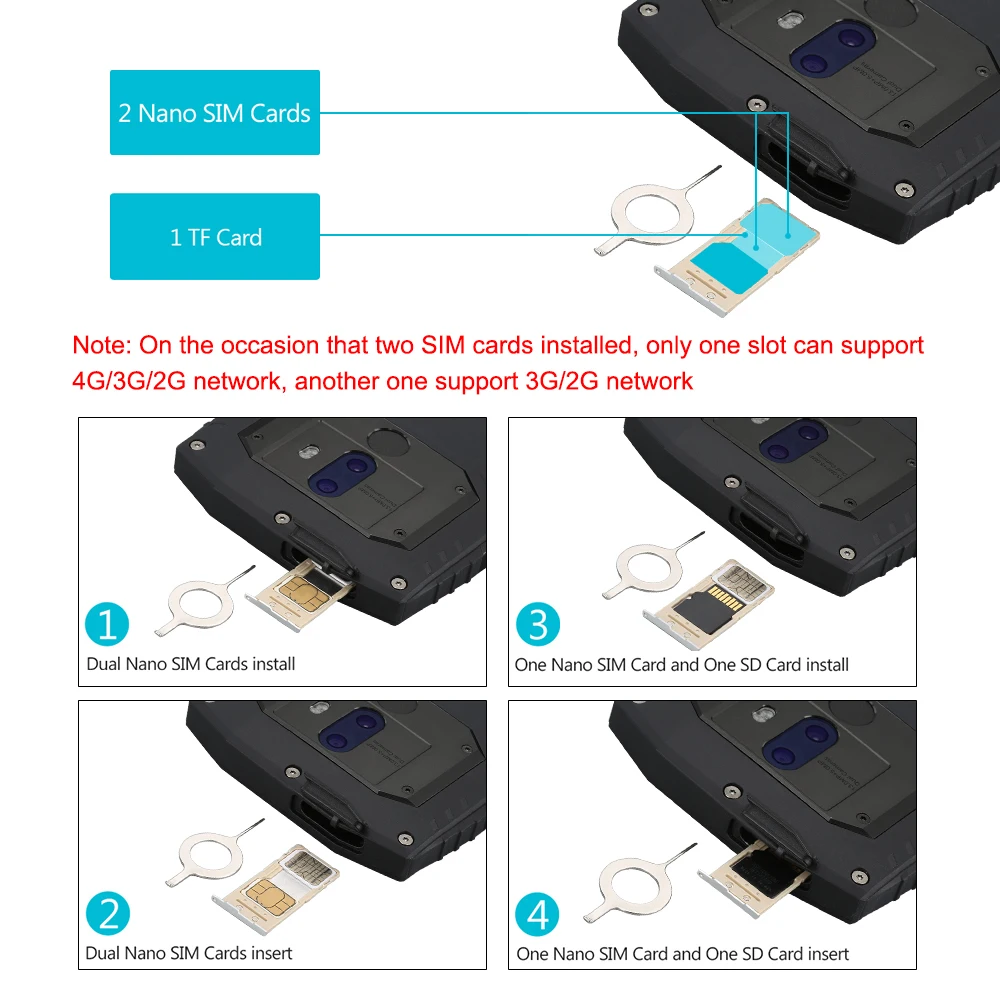 2 Nano SIM Cards

1 TF Card

Note: On the occasion that two SIM cards installed, only one slot can support 4G/3G/2G network, another one support 3G/2G network

1
Dual Nano SIM Cards install

3
One Nano SIM Card and One SD Card install

2
Dual Nano SIM Cards insert

4
One Nano SIM Card and One SD Card insert