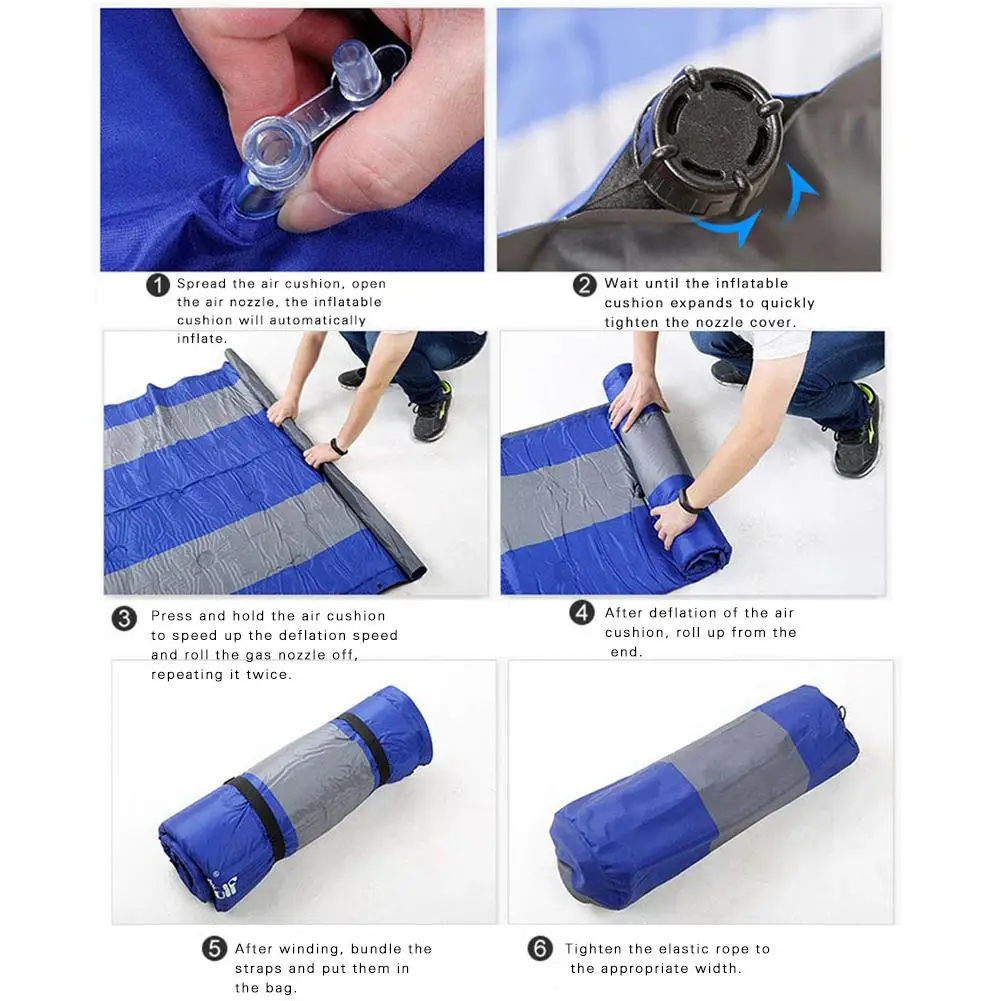 1 Spread the air cushion, open the air nozzle, the inflatable cushion will automatically inflate.

2 Wait until the inflatable cushion expands to quickly tighten the nozzle cover.

3 Press and hold the air cushion to speed up the deflation speed and roll the gas nozzle off, repeating it twice.

4 After deflation of the air cushion, roll up from the end.

5 After winding, bundle the straps and put them in the bag.

6 Tighten the elastic rope to the appropriate width.