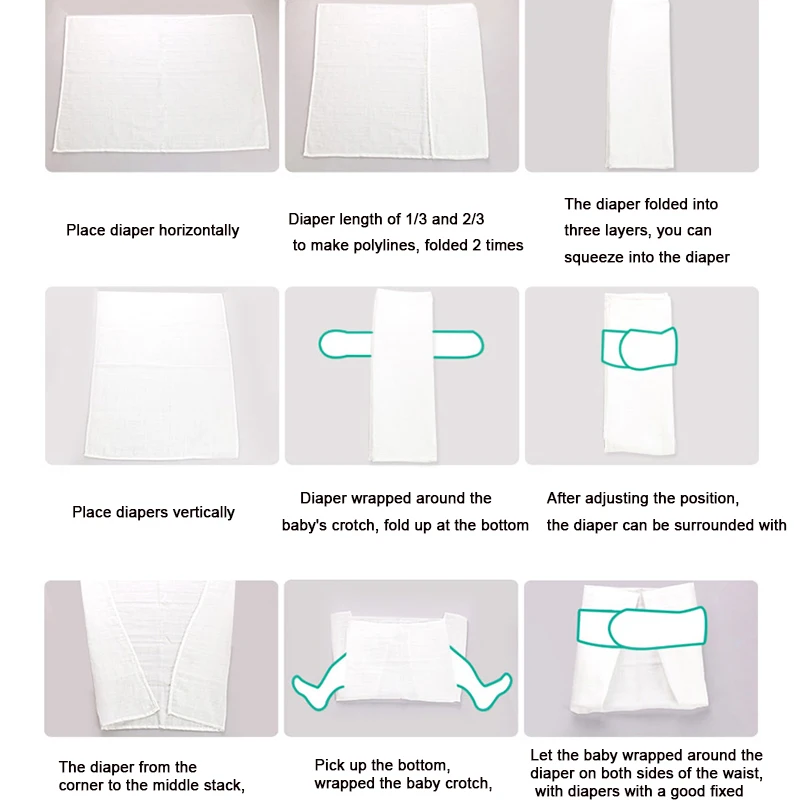 Place diaper horizontally

Diaper length of 1/3 and 2/3 to make polylines, folded 2 times

The diaper folded into three layers, you can squeeze into the diaper

Place diapers vertically

Diaper wrapped around the baby's crotch, fold up at the bottom

After adjusting the position, the diaper can be surrounded with

The diaper from the corner to the middle stack,

Pick up the bottom, wrapped the baby crotch,

Let the baby wrapped around the diaper on both sides of the waist, with diapers with a good fixed