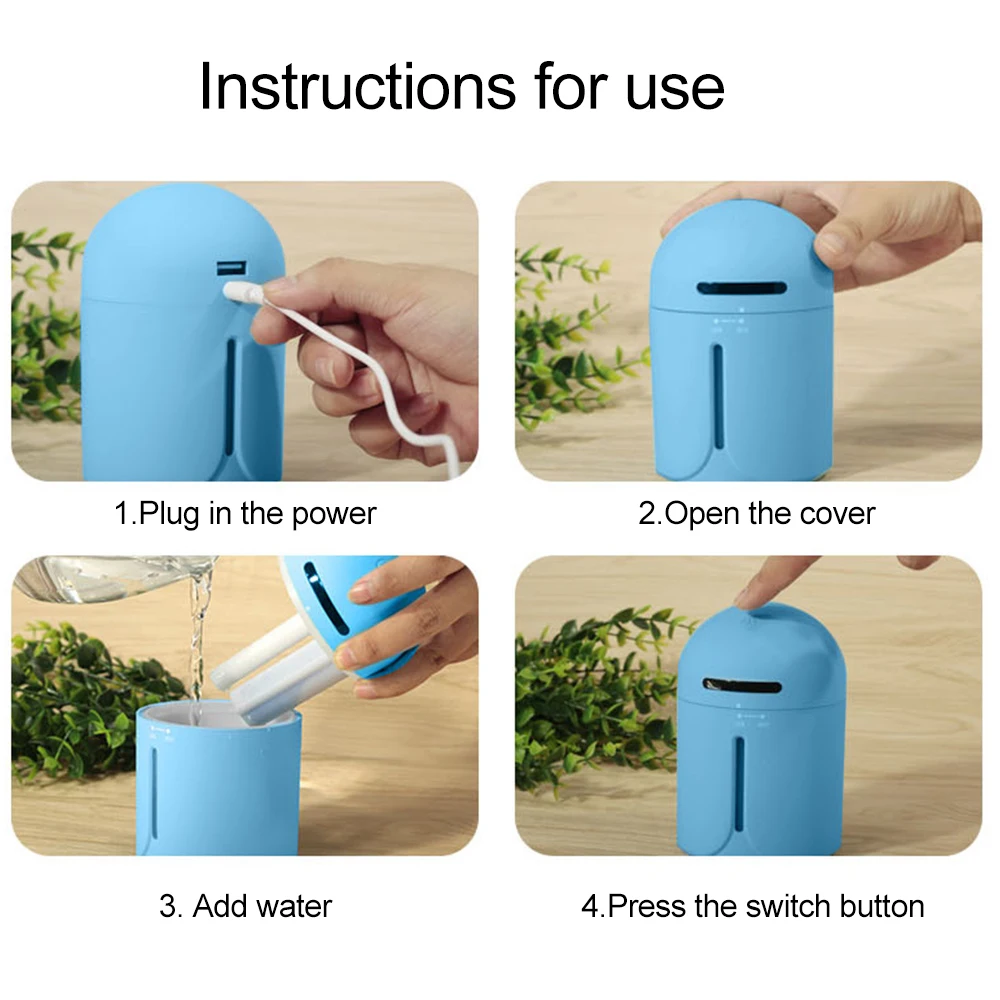 Instructions for use

1.Plug in the power

2.Open the cover

3. Add water

4.Press the switch button