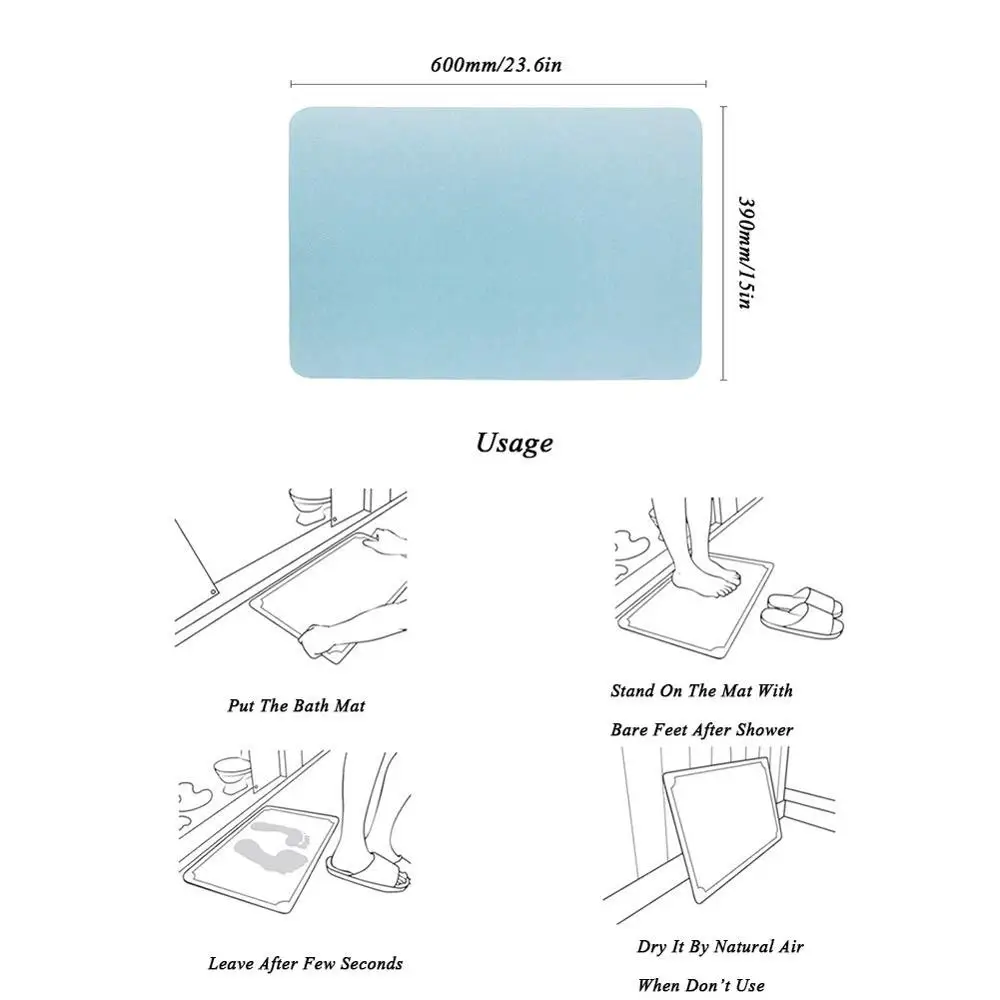 600mm/23.6in

390mm/15in

Usage

Put The Bath Mat

Stand On The Mat With Bare Feet After Shower

Leave After Few Seconds

Dry It By Natural Air When Don't Use