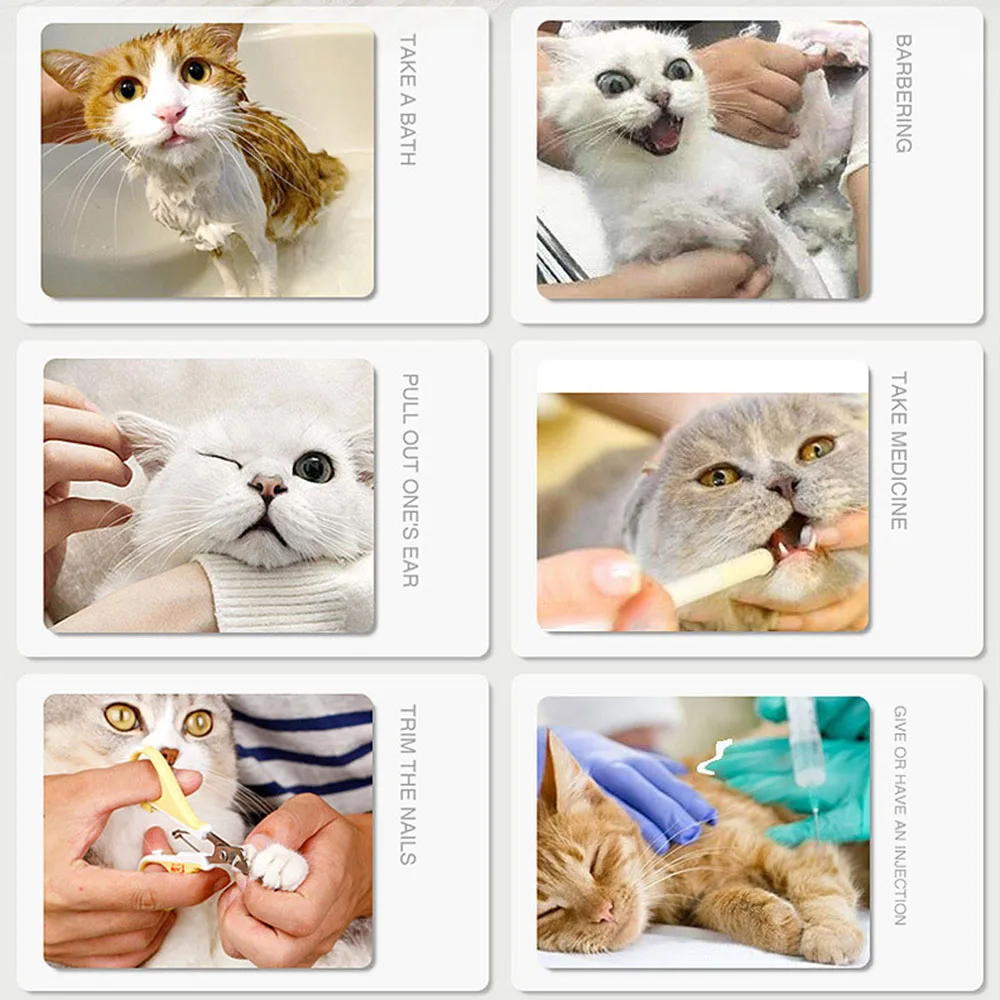 TAKE A BATH

BARBERING

PULL OUT ONE'S EAR

TAKE MEDICINE

TRIM THE NAILS

GIVE OR HAVE AN INJECTION