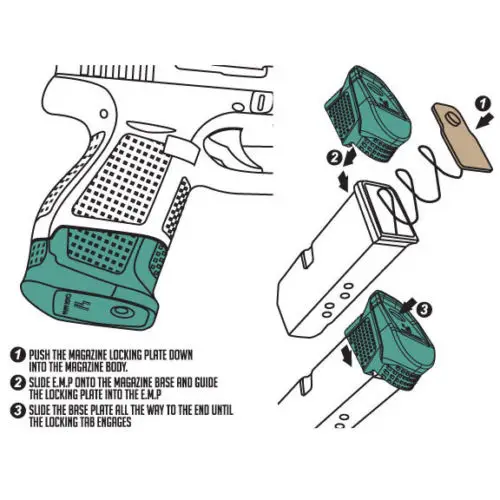 1
2
3

1 PUSH THE MAGAZINE LOCKING PLATE DOWN INTO THE MAGAZINE BODY.

2 SLIDE E.M.P ONTO THE MAGAZINE BASE AND GUIDE THE LOCKING PLATE INTO THE E.M.P

3 SLIDE THE BASE PLATE ALL THE WAY TO THE END UNTIL THE LOCKING TAB ENGAGES