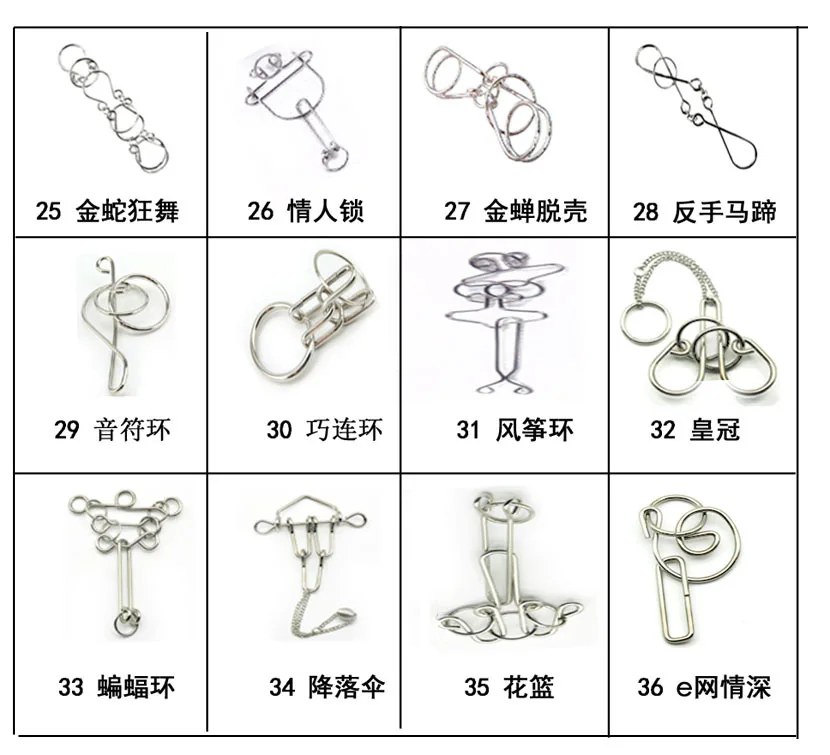 | 25 金蛇狂舞 | 26 情人锁 | 27 金蝉脱壳 | 28 反手马蹄 |
|---|---|---|---|
| 29 音符环 | 30 巧连环 | 31 风筝环 | 32 皇冠 |
| 33 蝙蝠环 | 34 降落伞 | 35 花篮 | 36 e网情深 |