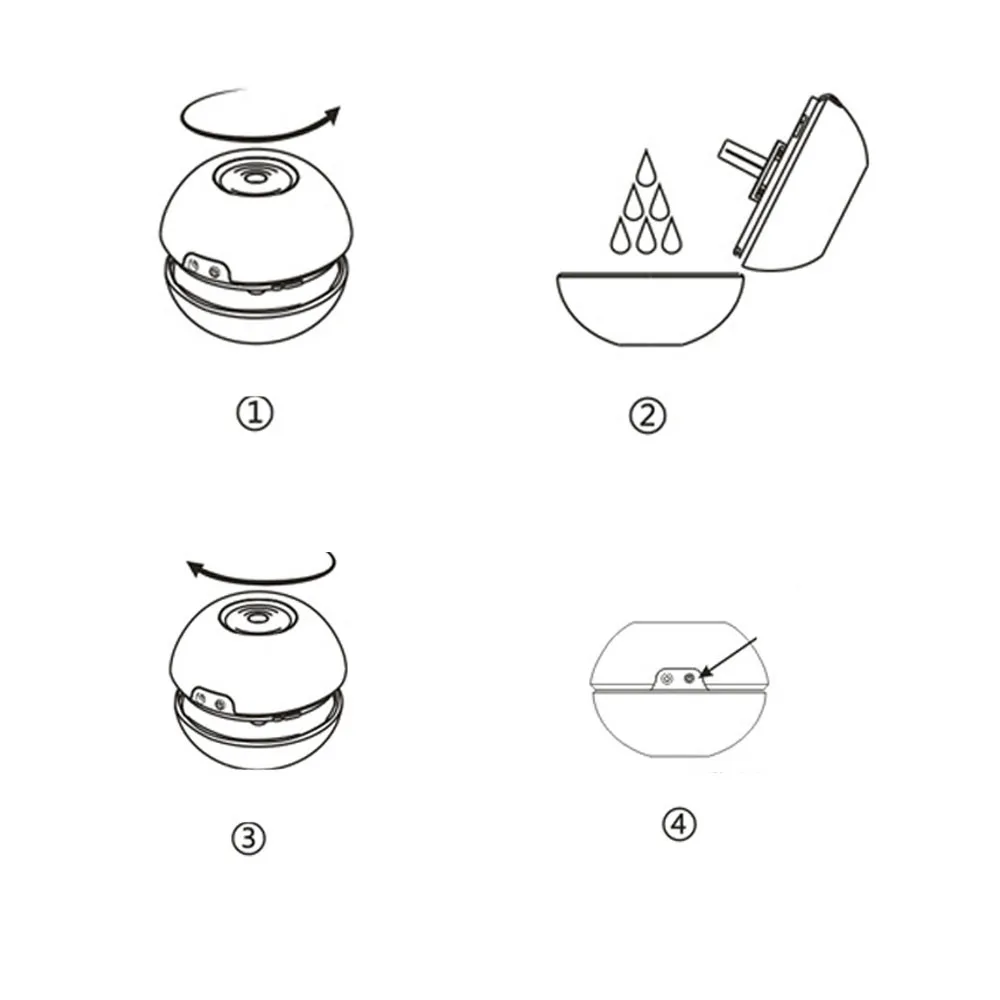 ①

②

③

④