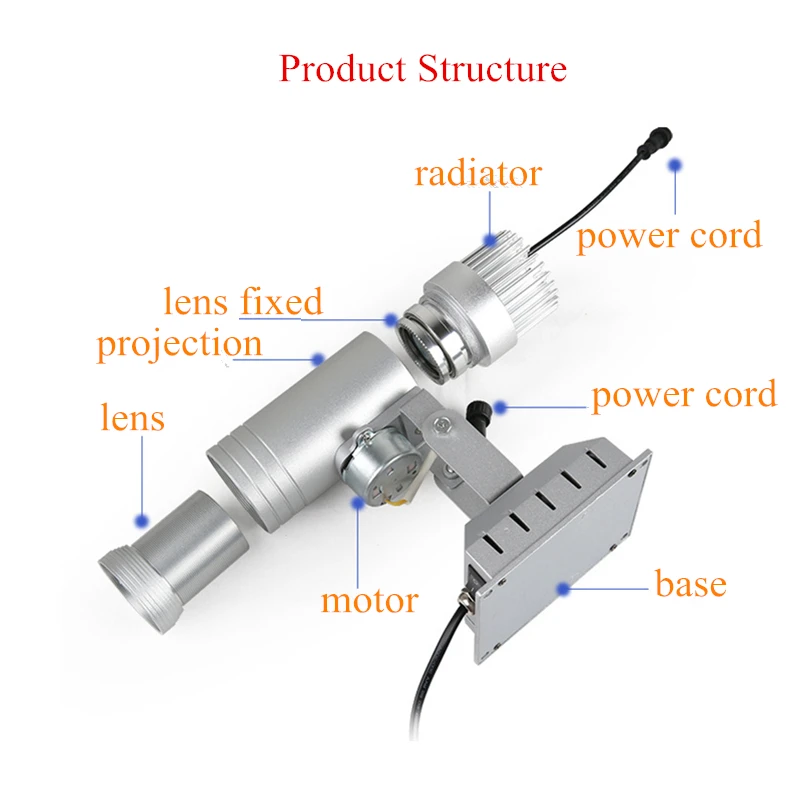 Product Structure

radiator

power cord

lens fixed

projection

power cord

lens

motor

base