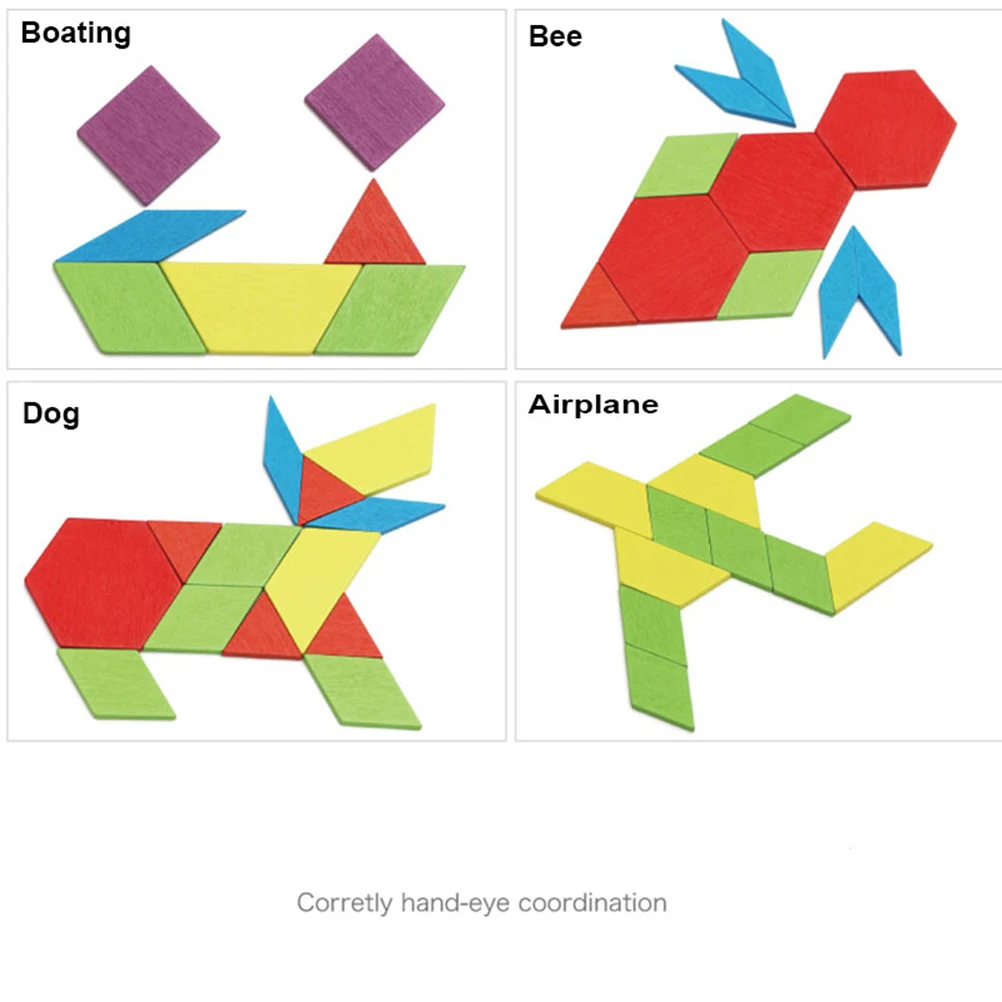 Boating

Bee

Dog

Airplane

Corretly hand-eye coordination