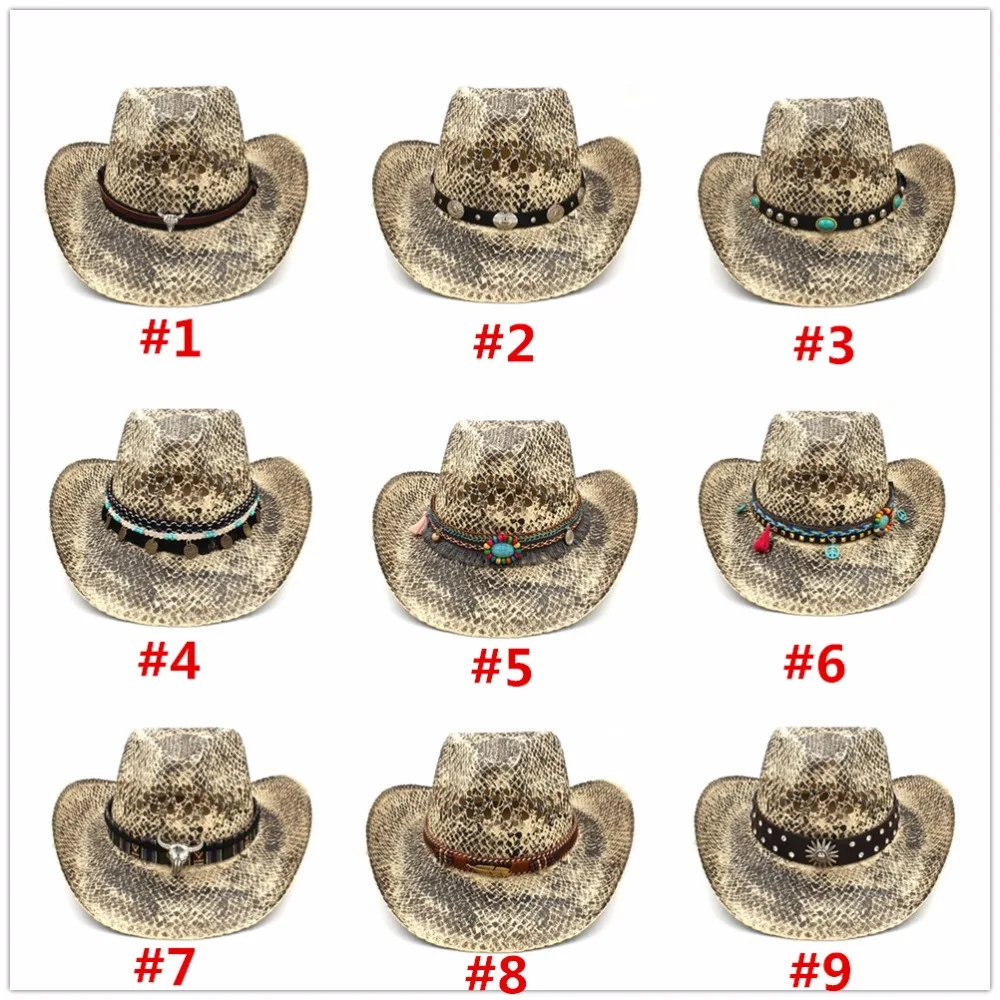 #1 #2 #3

#4 #5 #6

#7 #8 #9