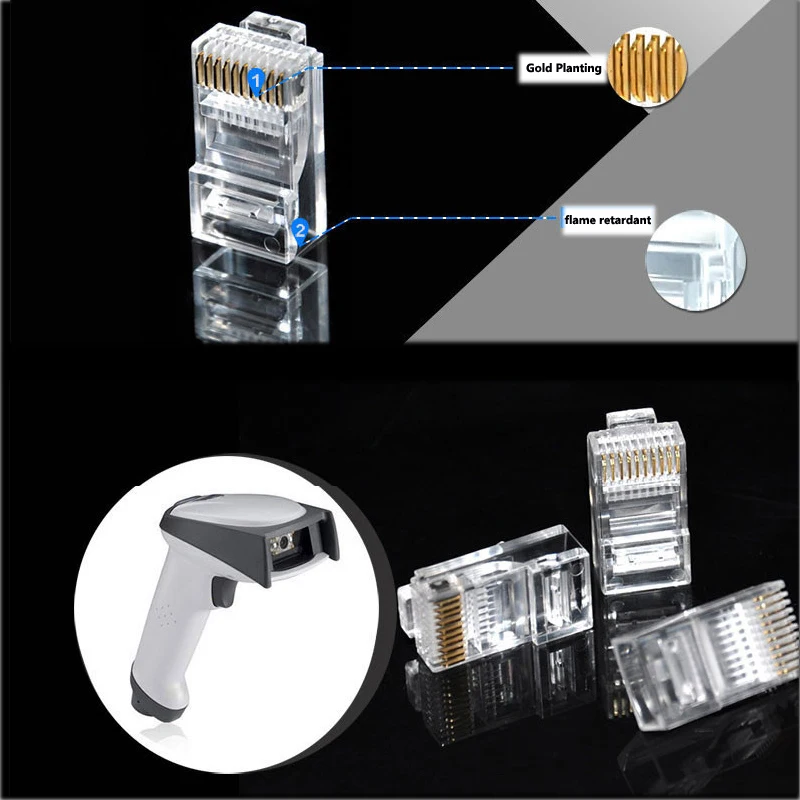 1
Gold Planting
2
flame retardant