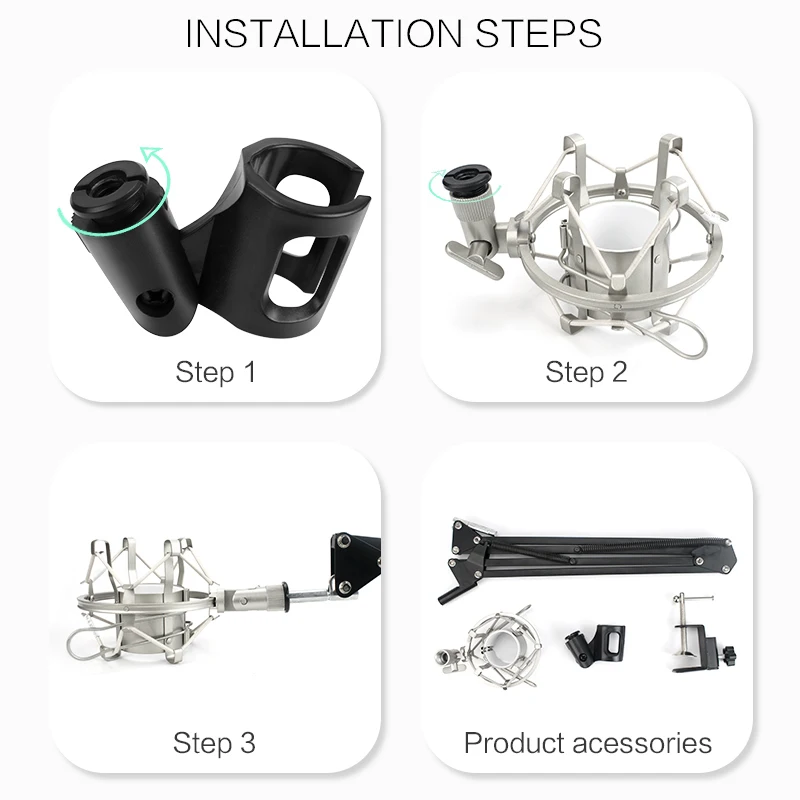 INSTALLATION STEPS

Step 1

Step 2

Step 3

Product acessories