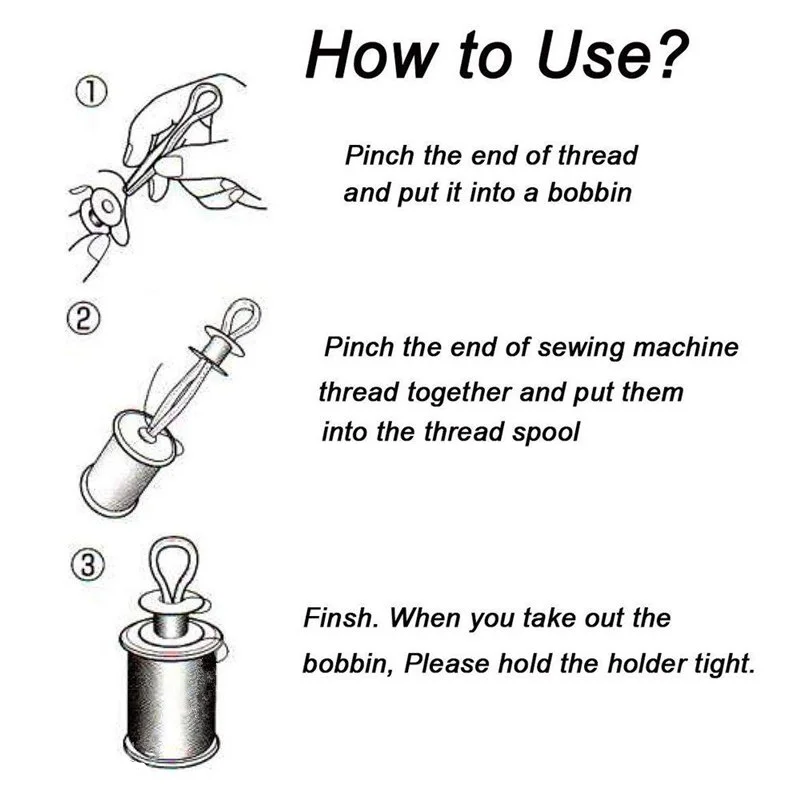 How to Use?

①

Pinch the end of thread and put it into a bobbin

②

Pinch the end of sewing machine thread together and put them into the thread spool

③

Finsh. When you take out the bobbin, Please hold the holder tight.