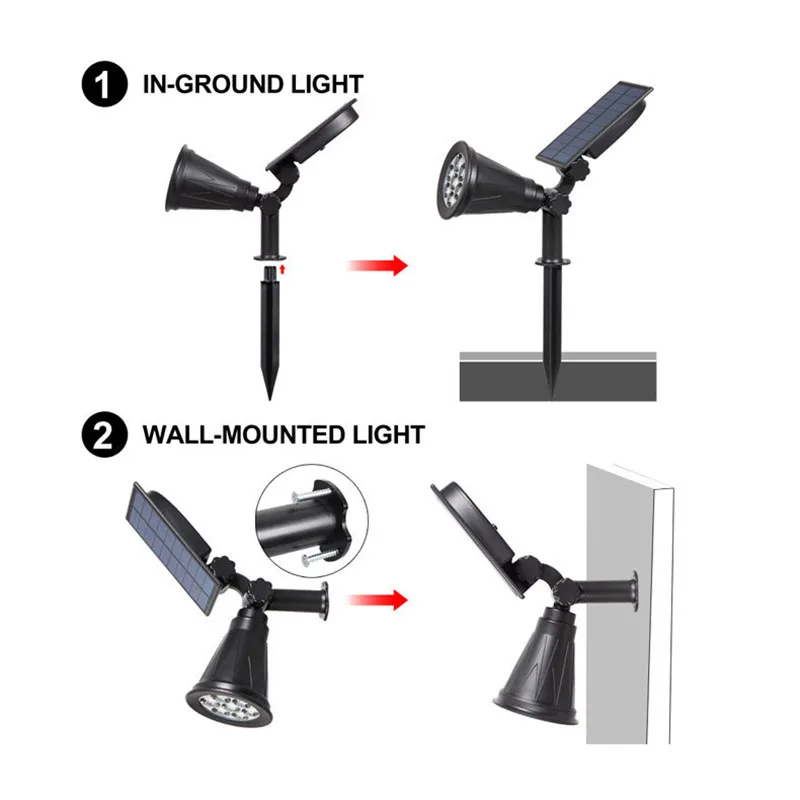 1 IN-GROUND LIGHT

2 WALL-MOUNTED LIGHT