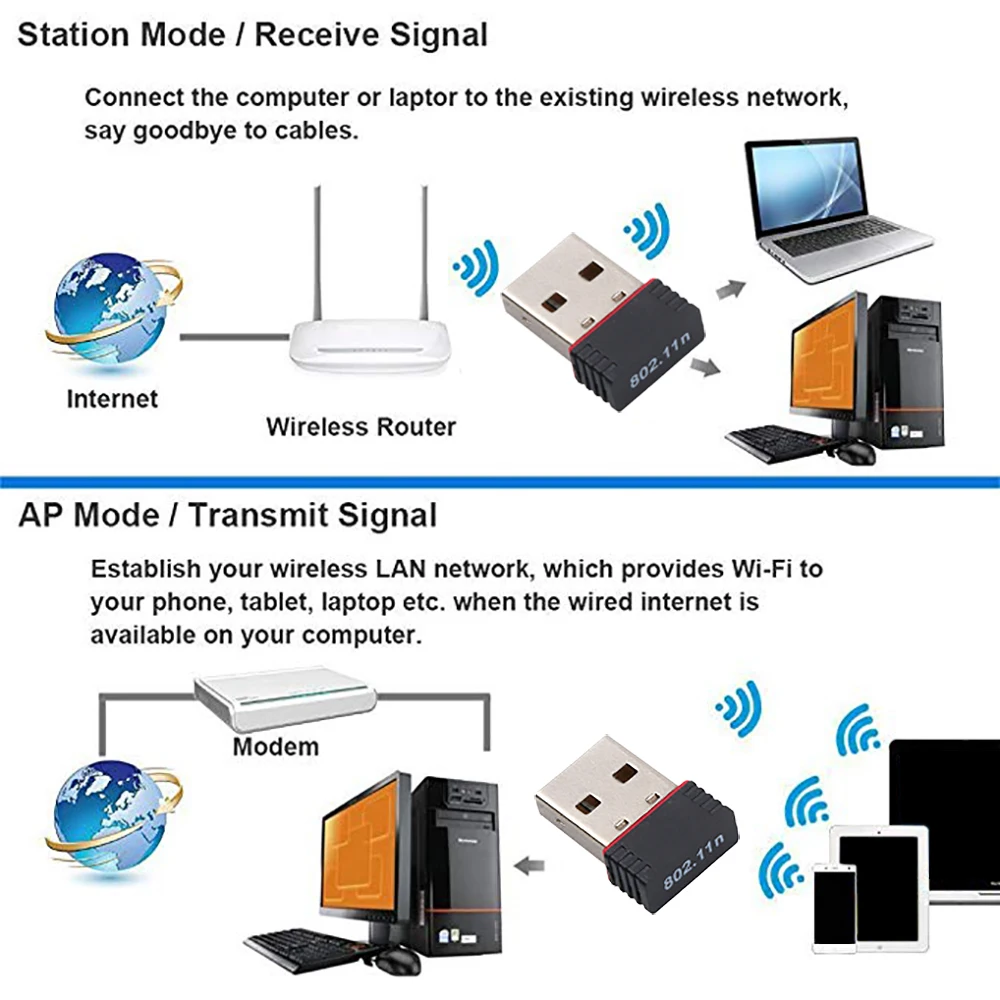 Station Mode / Receive Signal

Connect the computer or laptor to the existing wireless network, say goodbye to cables.

Internet

Wireless Router

802.11n

AP Mode / Transmit Signal

Establish your wireless LAN network, which provides Wi-Fi to your phone, tablet, laptop etc. when the wired internet is available on your computer.

Modem

802.11n