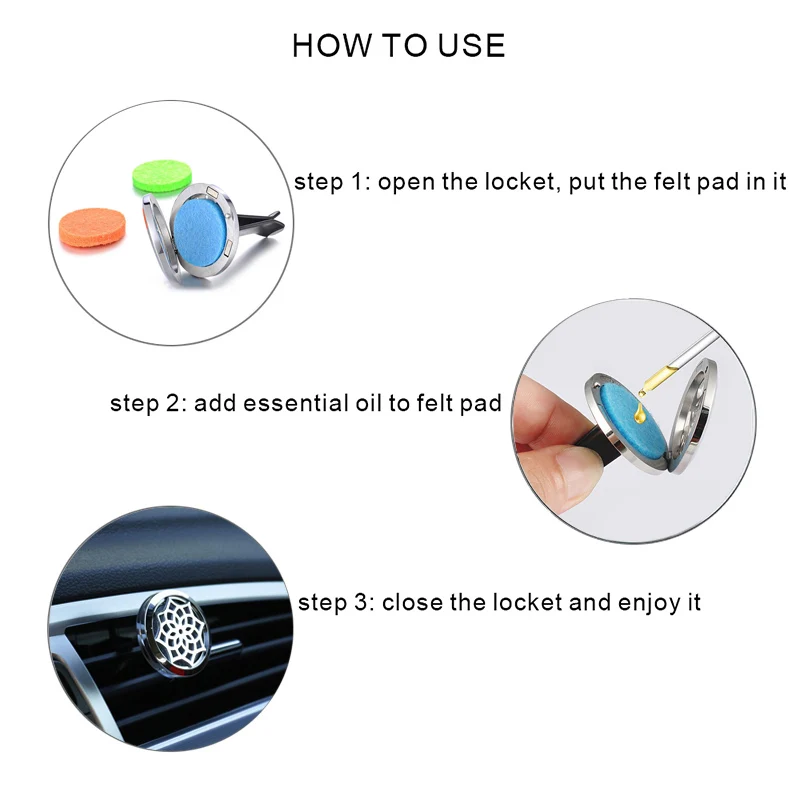 HOW TO USE

step 1: open the locket, put the felt pad in it

step 2: add essential oil to felt pad

step 3: close the locket and enjoy it