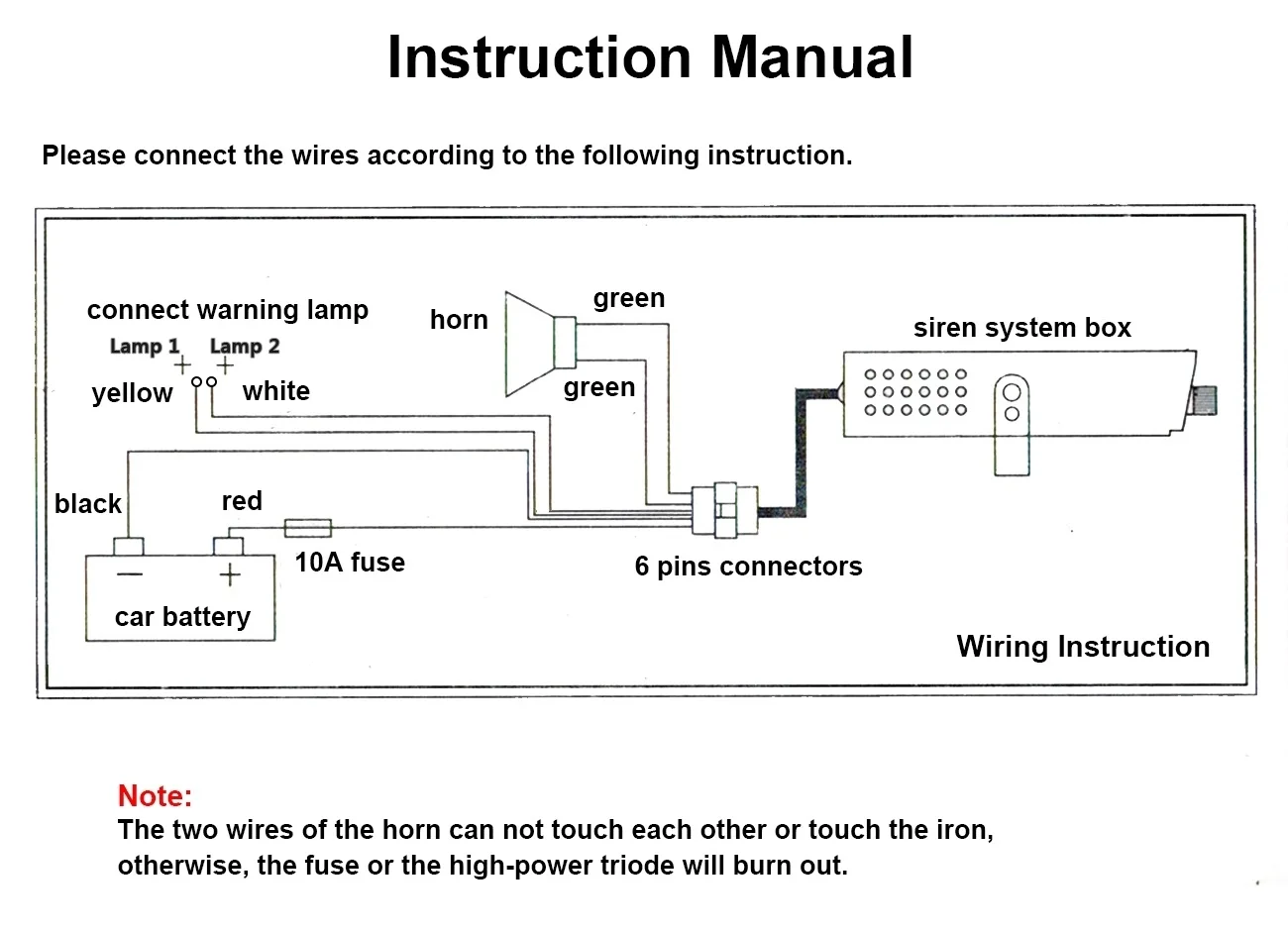 Instruction Manual

Please connect the wires according to the following instruction.

connect warning lamp
Lamp 1 Lamp 2
+ +
yellow white
horn
green
green
siren system box
black
red
10A fuse
− +
car battery
6 pins connectors
Wiring Instruction

Note:
The two wires of the horn can not touch each other or touch the iron, otherwise, the fuse or the high-power triode will burn out.