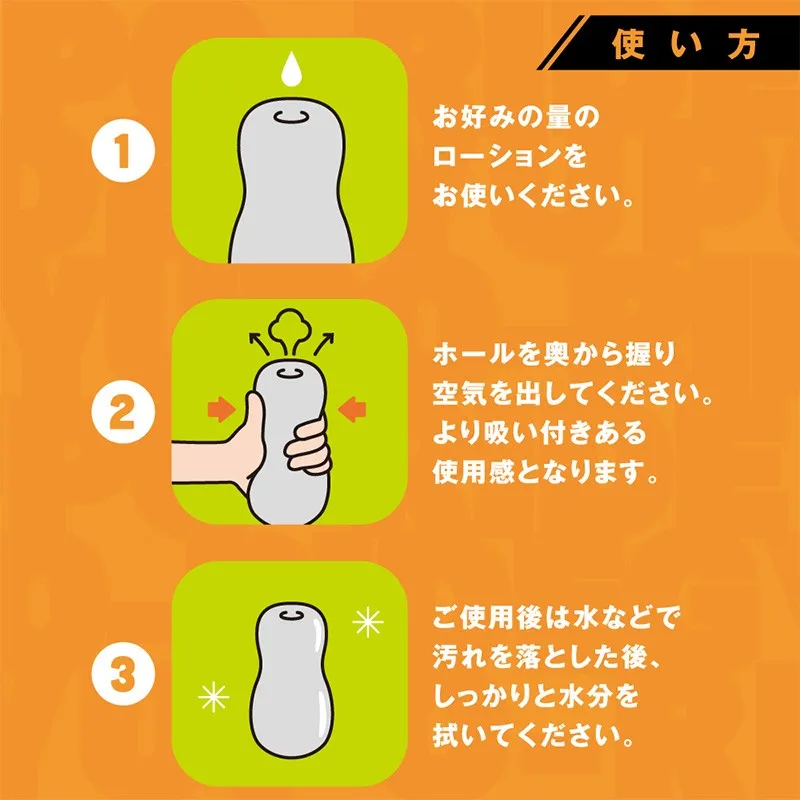 使い方

1

お好みの量のローションをお使いください。

2

ホールを奥から握り空気を出してください。より吸い付きある使用感となります。

3

ご使用後は水などで汚れを落とした後、しっかりと水分を拭いてください。