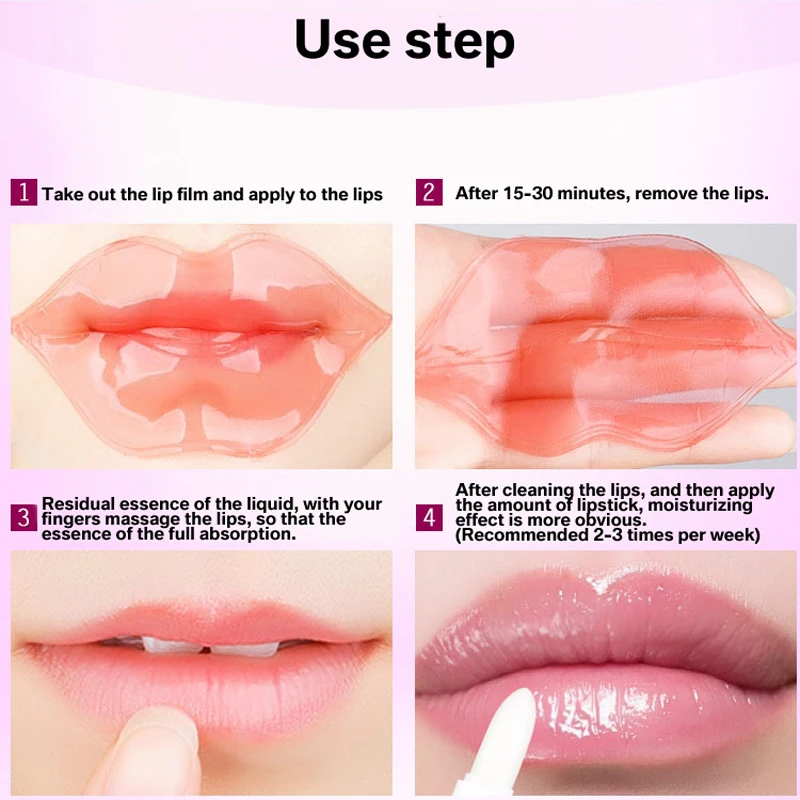 Use step

1 Take out the lip film and apply to the lips

2 After 15-30 minutes, remove the lips.

3 Residual essence of the liquid, with your fingers massage the lips, so that the essence of the full absorption.

4 After cleaning the lips, and then apply the amount of lipstick, moisturizing effect is more obvious. (Recommended 2-3 times per week)