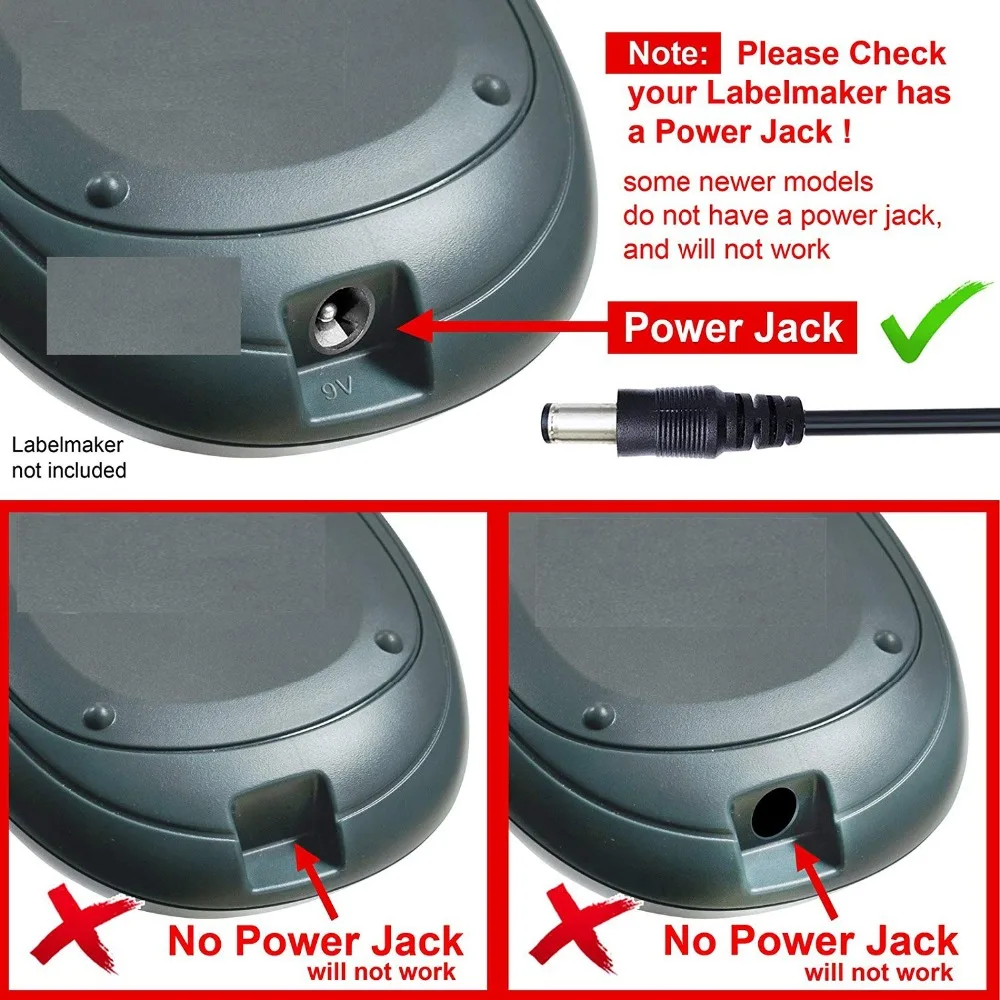 Note: Please Check your Labelmaker has a Power Jack !

some newer models do not have a power jack, and will not work

Power Jack

9V

Labelmaker not included

No Power Jack
will not work

No Power Jack
will not work