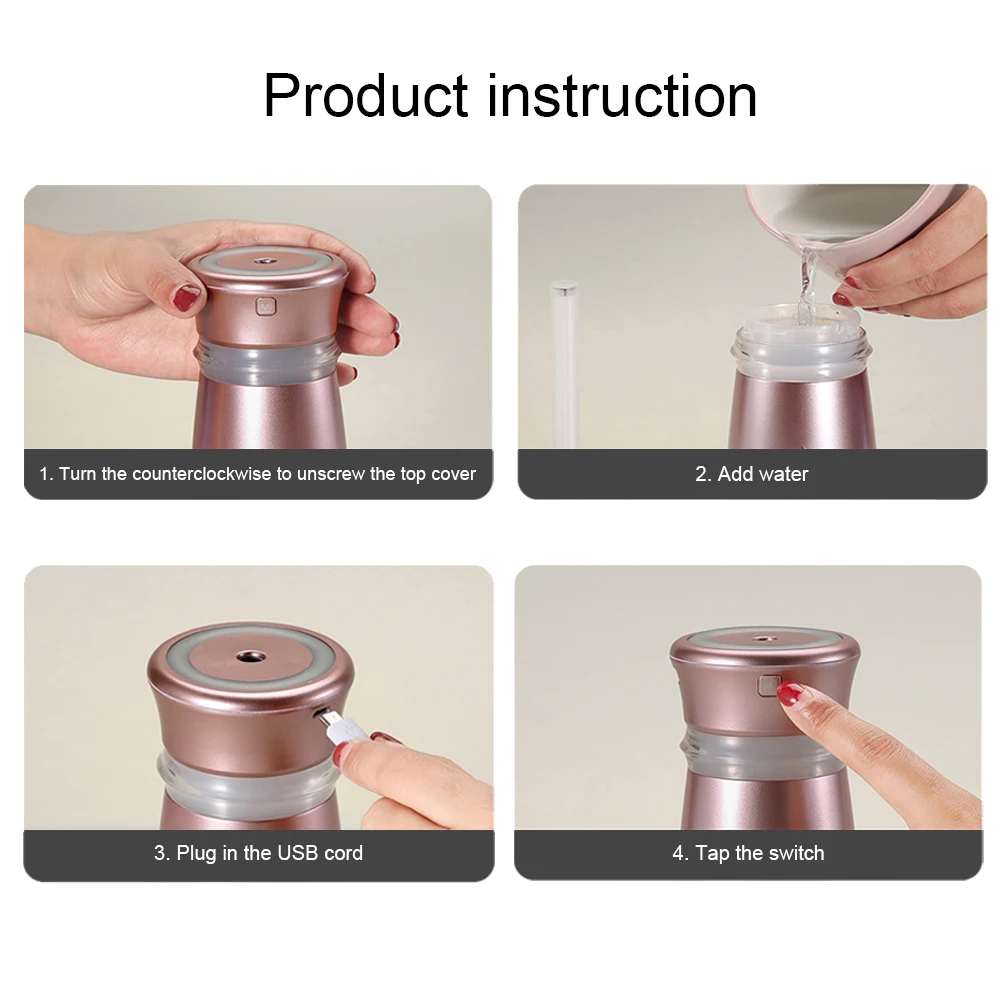 Product instruction

1. Turn the counterclockwise to unscrew the top cover

2. Add water

3. Plug in the USB cord

4. Tap the switch