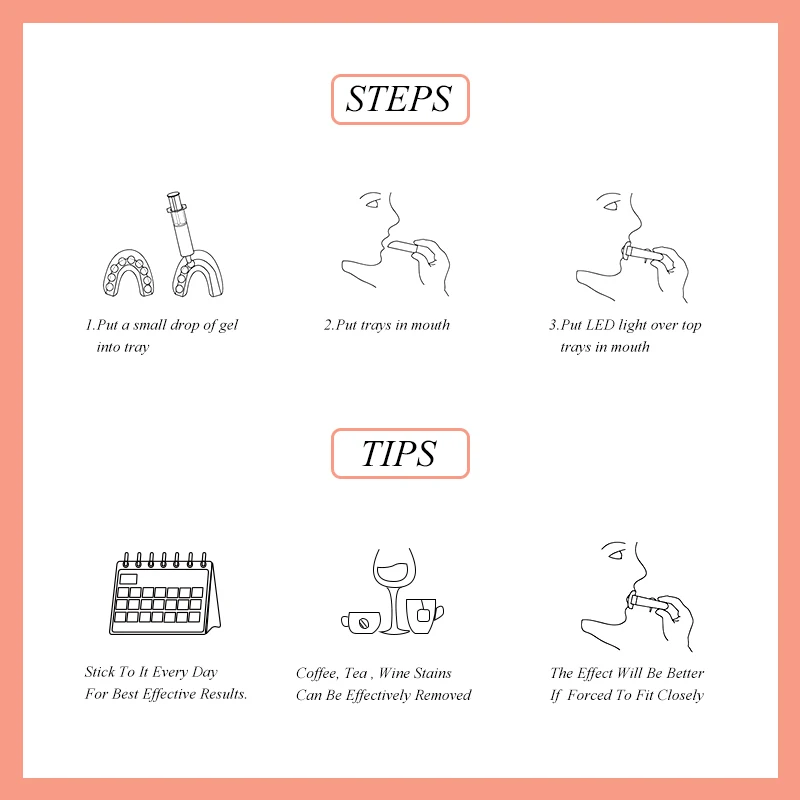 STEPS

1.Put a small drop of gel into tray

2.Put trays in mouth

3.Put LED light over top trays in mouth

TIPS

Stick To It Every Day For Best Effective Results.

Coffee, Tea , Wine Stains Can Be Effectively Removed

The Effect Will Be Better If Forced To Fit Closely