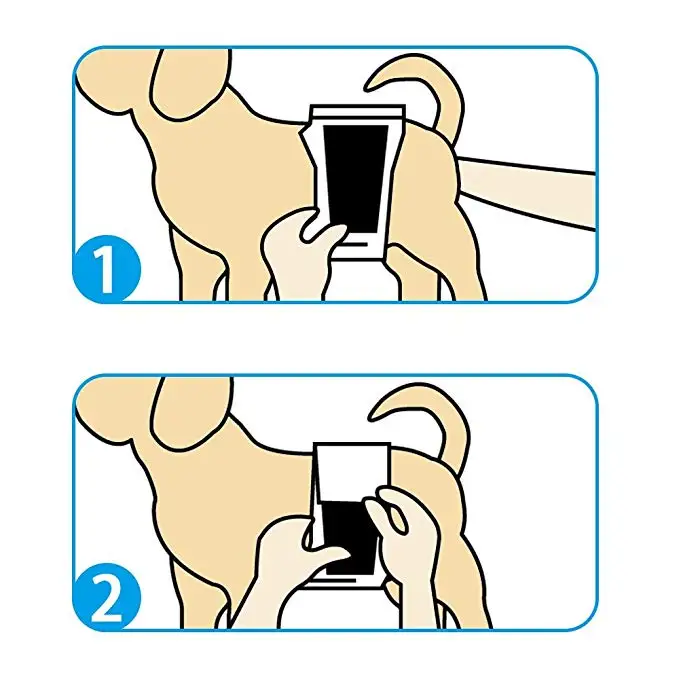 1

2