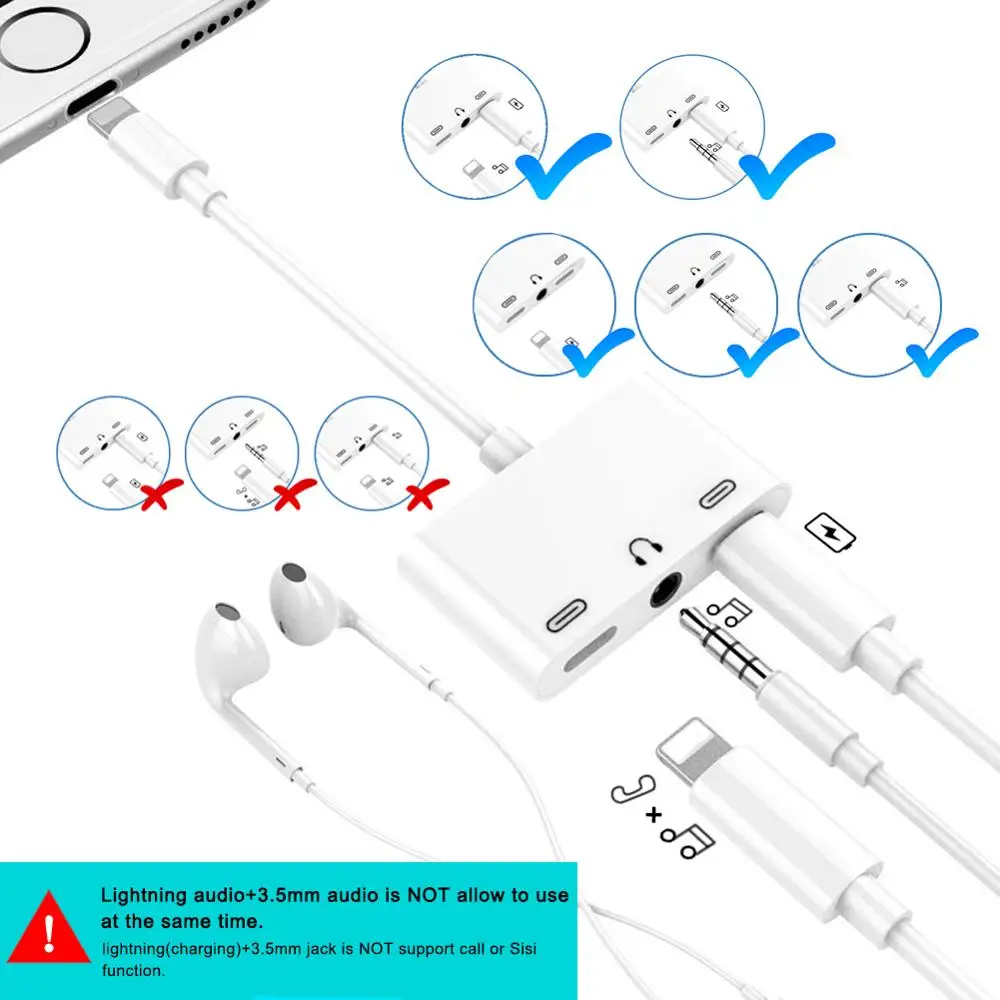 Lightning audio+3.5mm audio is NOT allow to use at the same time.

lightning(charging)+3.5mm jack is NOT support call or Sisi function.