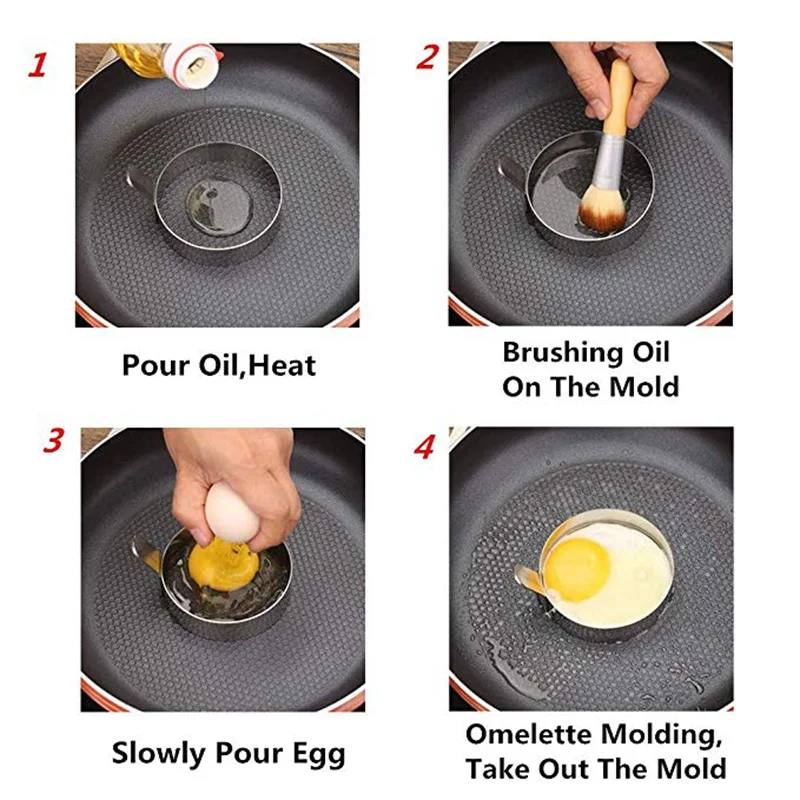 1

Pour Oil,Heat

2

Brushing Oil On The Mold

3

Slowly Pour Egg

4

Omelette Molding, Take Out The Mold