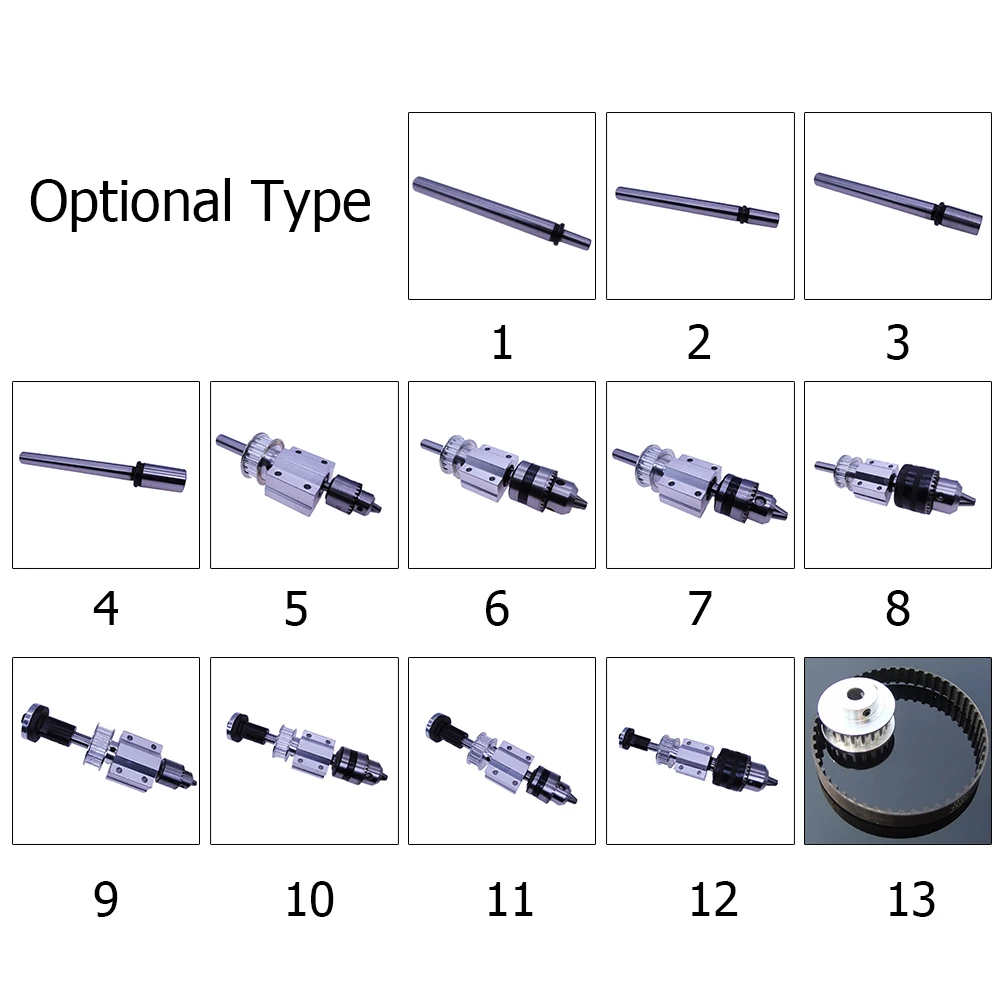 Optional Type

1 2 3

4 5 6 7 8

9 10 11 12 13