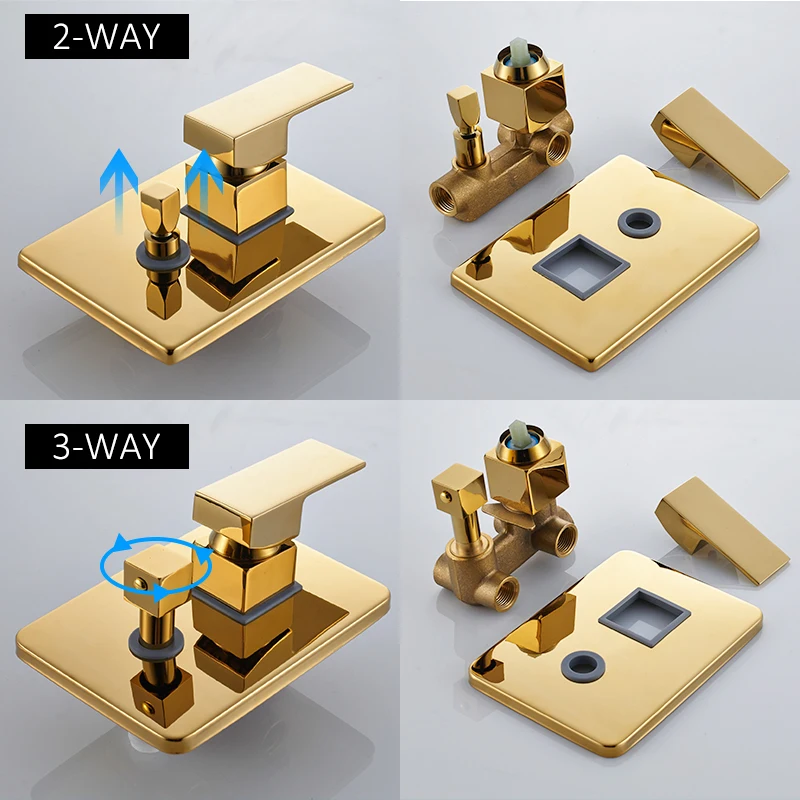 2-WAY

3-WAY