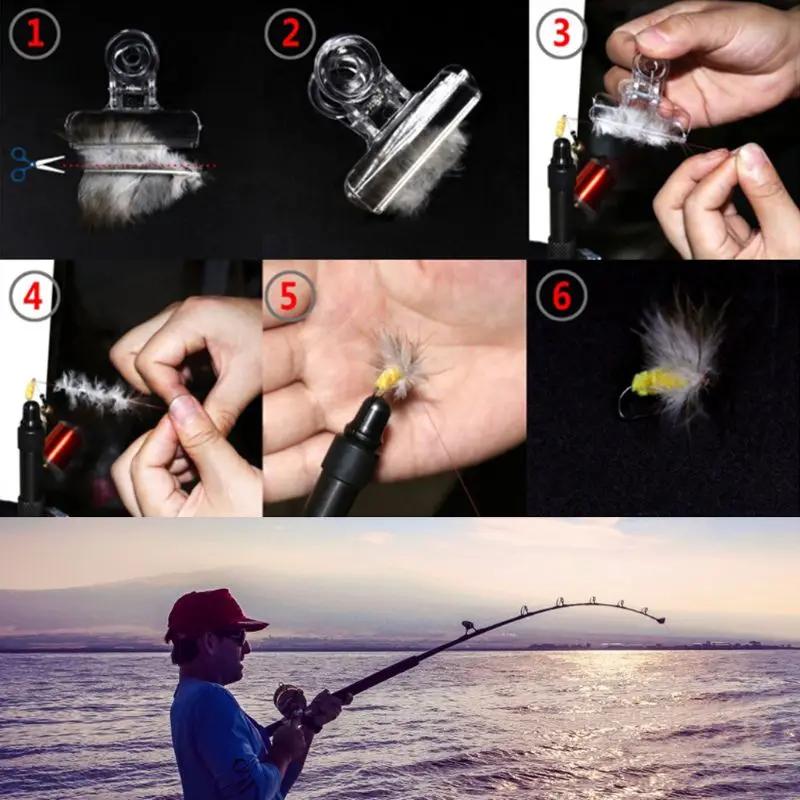 1

2

3

4

5

6