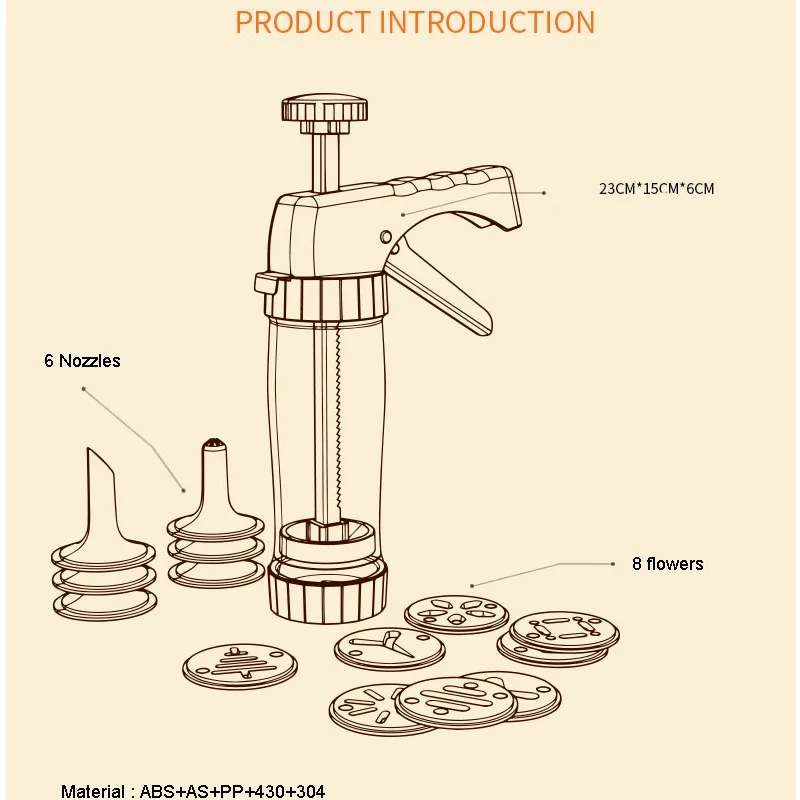 PRODUCT INTRODUCTION

23CM*15CM*6CM

6 Nozzles

8 flowers

Material : ABS+AS+PP+430+304