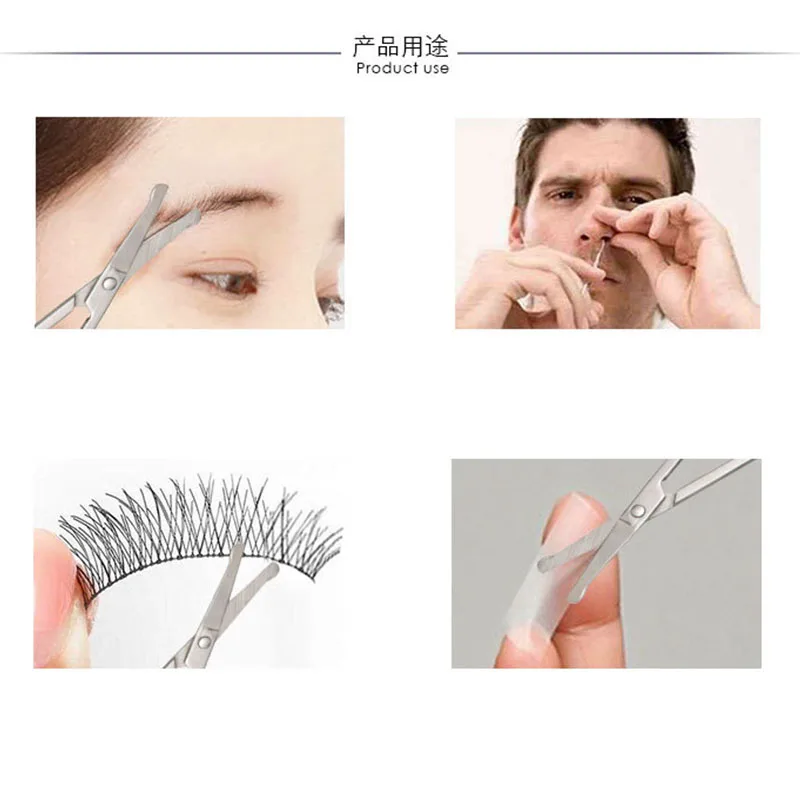 产品用途
Product use