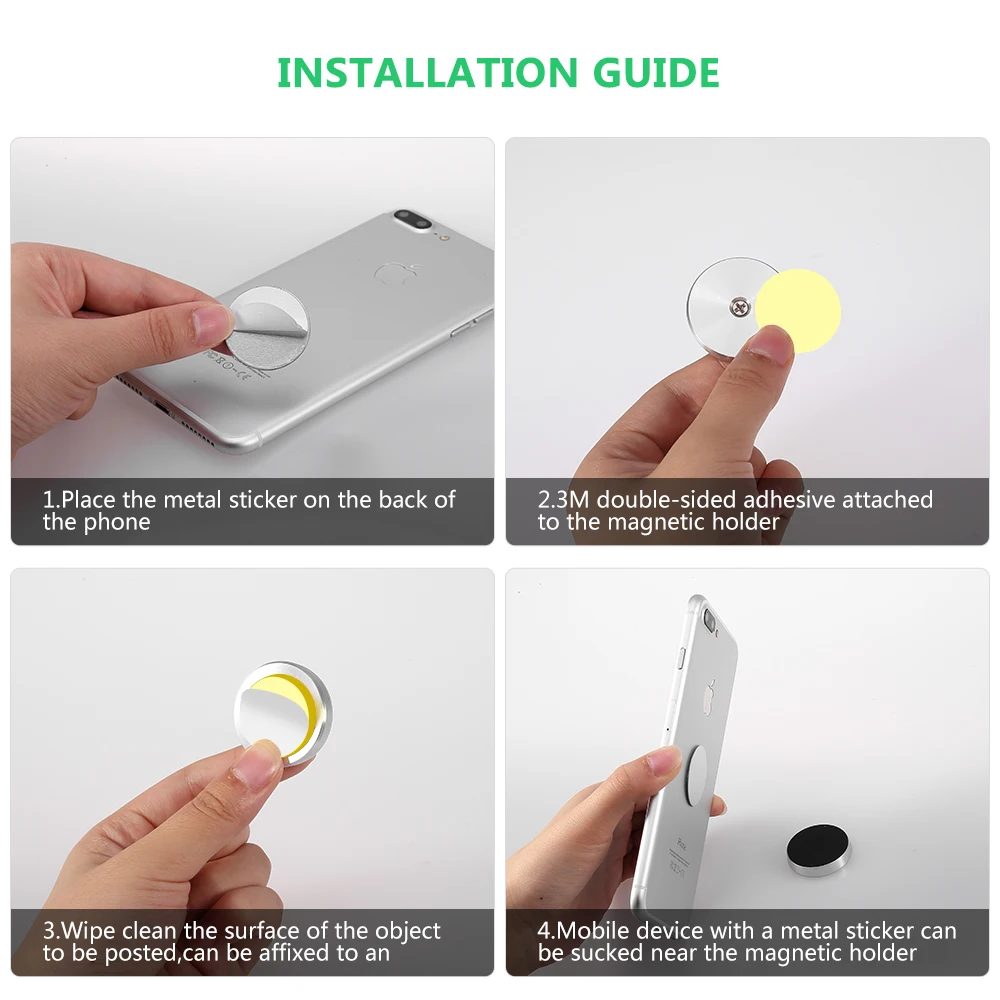 INSTALLATION GUIDE

1.Place the metal sticker on the back of the phone

2.3M double-sided adhesive attached to the magnetic holder

3.Wipe clean the surface of the object to be posted,can be affixed to an

4.Mobile device with a metal sticker can be sucked near the magnetic holder