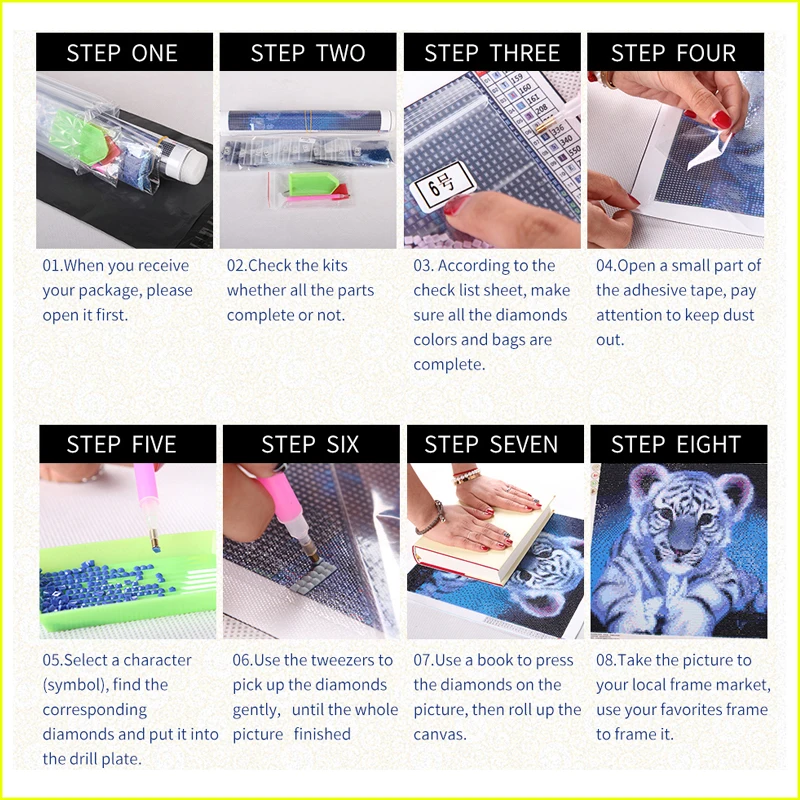 STEP ONE

01.When you receive your package, please open it first.

STEP TWO

02.Check the kits whether all the parts complete or not.

STEP THREE

159
160
161
208
336
340
550
6号

03. According to the check list sheet, make sure all the diamonds colors and bags are complete.

STEP FOUR

04.Open a small part of the adhesive tape, pay attention to keep dust out.

STEP FIVE

05.Select a character (symbol), find the corresponding diamonds and put it into the drill plate.

STEP SIX

06.Use the tweezers to pick up the diamonds gently, until the whole picture finished

STEP SEVEN

07.Use a book to press the diamonds on the picture, then roll up the canvas.

STEP EIGHT

08.Take the picture to your local frame market, use your favorites frame to frame it.