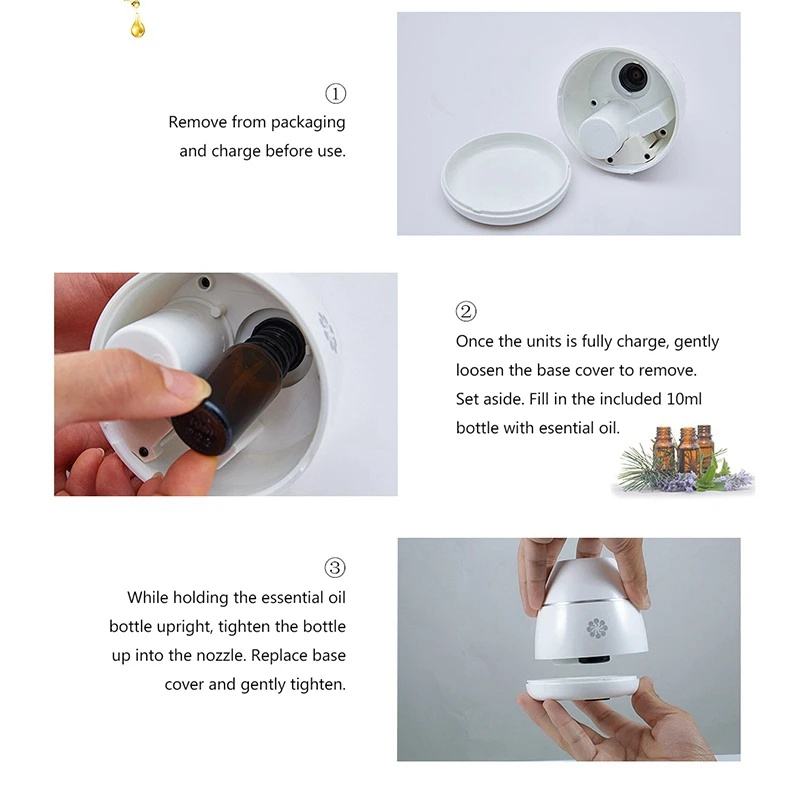 ①
Remove from packaging and charge before use.

②
Once the units is fully charge, gently loosen the base cover to remove. Set aside. Fill in the included 10ml bottle with esential oil.

③
While holding the essential oil bottle upright, tighten the bottle up into the nozzle. Replace base cover and gently tighten.