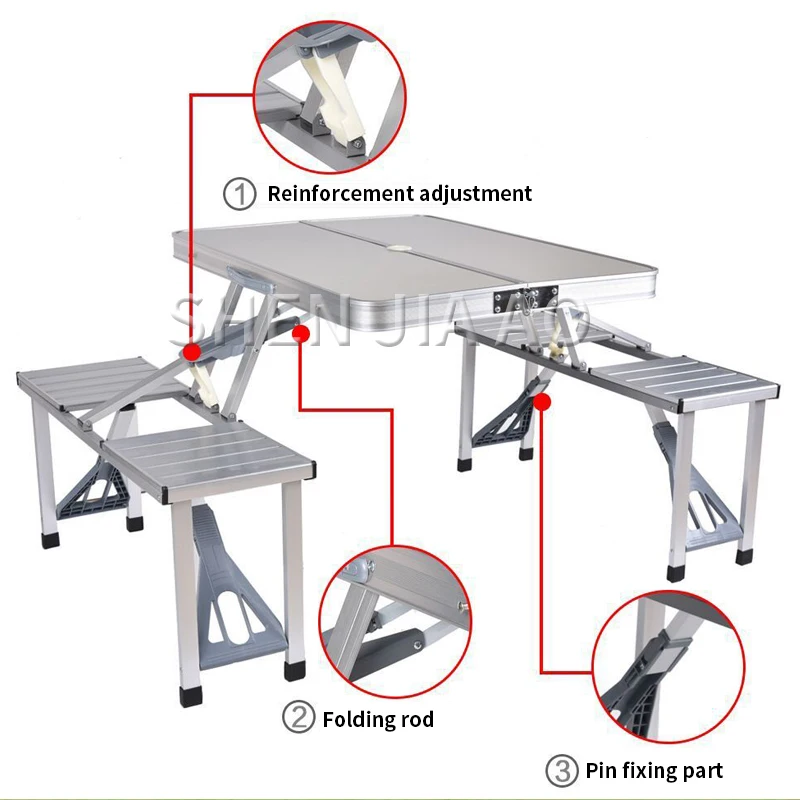 ① Reinforcement adjustment

SHEN JIA AO

② Folding rod

③ Pin fixing part