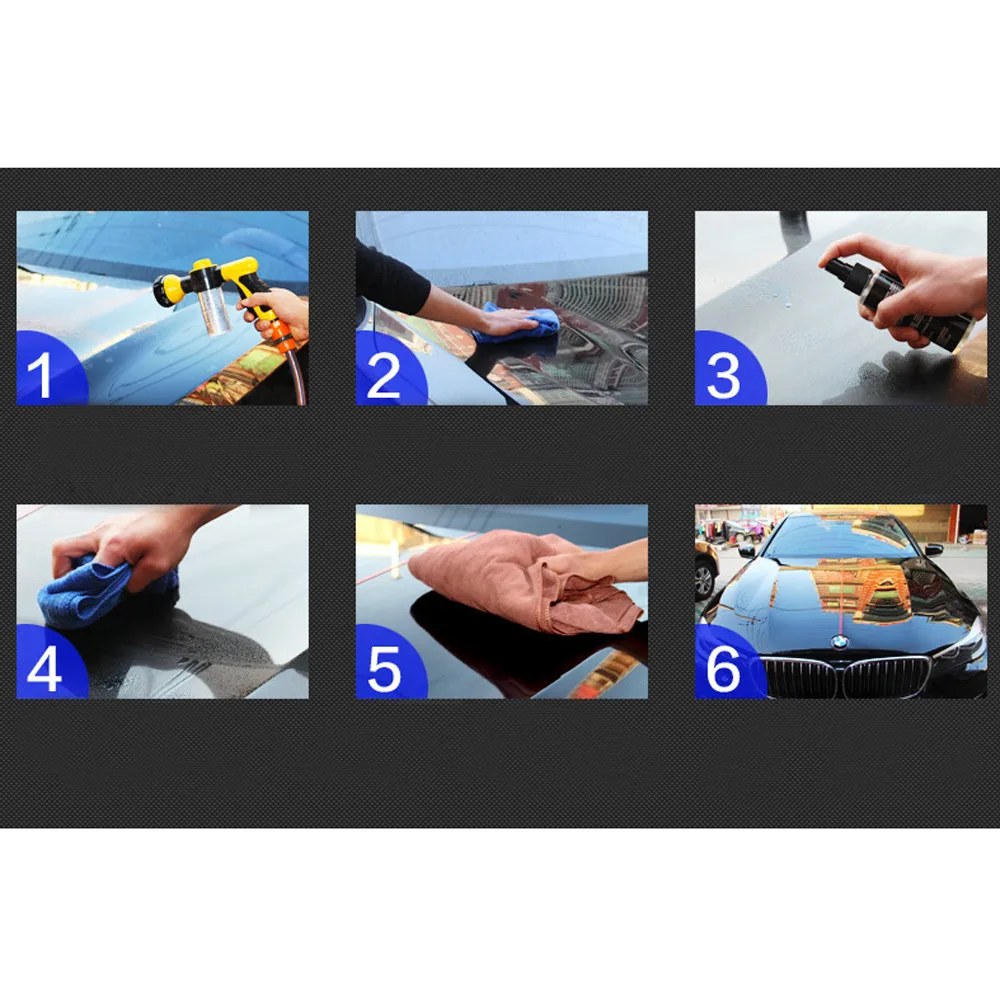 1

2

3

4

5

6