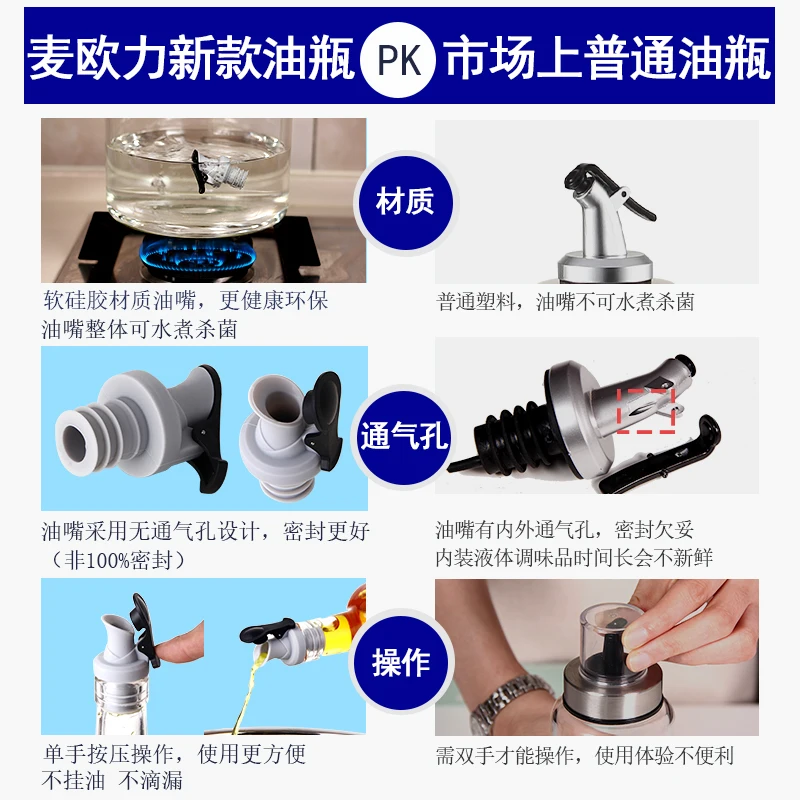 麦欧力新款油瓶 PK 市场上普通油瓶

材质

软硅胶材质油嘴，更健康环保
油嘴整体可水煮杀菌

普通塑料，油嘴不可水煮杀菌

通气孔

油嘴采用无通气孔设计，密封更好
（非100%密封）

油嘴有内外通气孔，密封欠妥
内装液体调味品时间长会不新鲜

操作

单手按压操作，使用更方便
不挂油 不滴漏

需双手才能操作，使用体验不便利