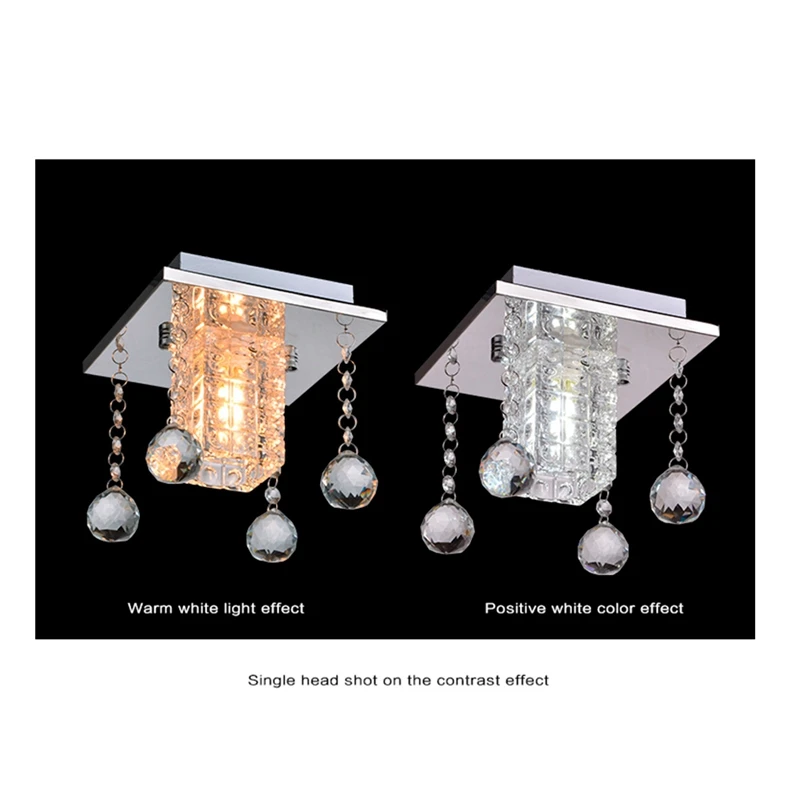 Warm white light effect

Positive white color effect

Single head shot on the contrast effect