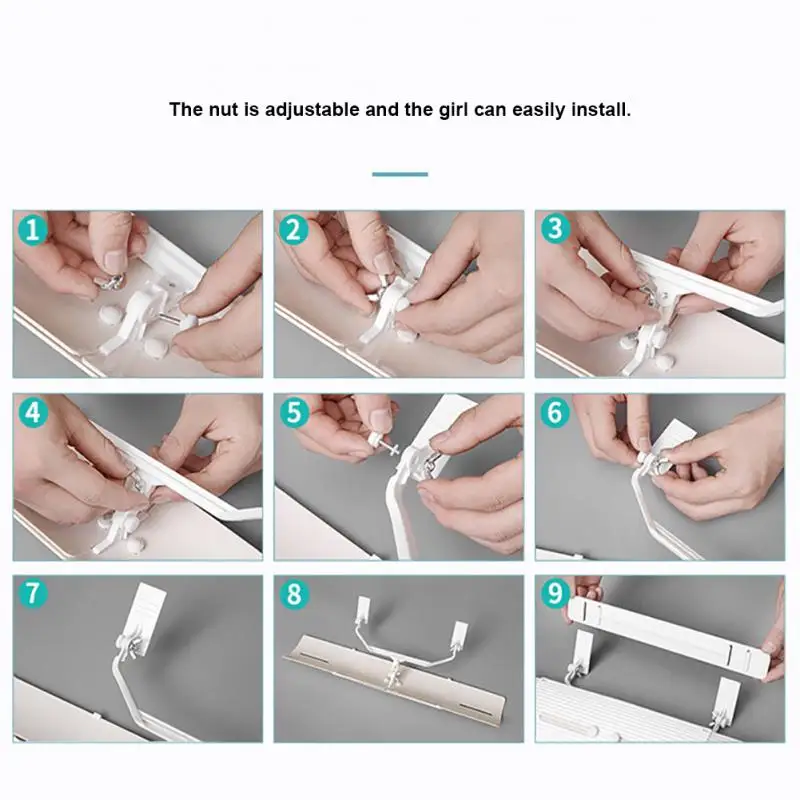 The nut is adjustable and the girl can easily install.

1

2

3

4

5

6

7

8

9